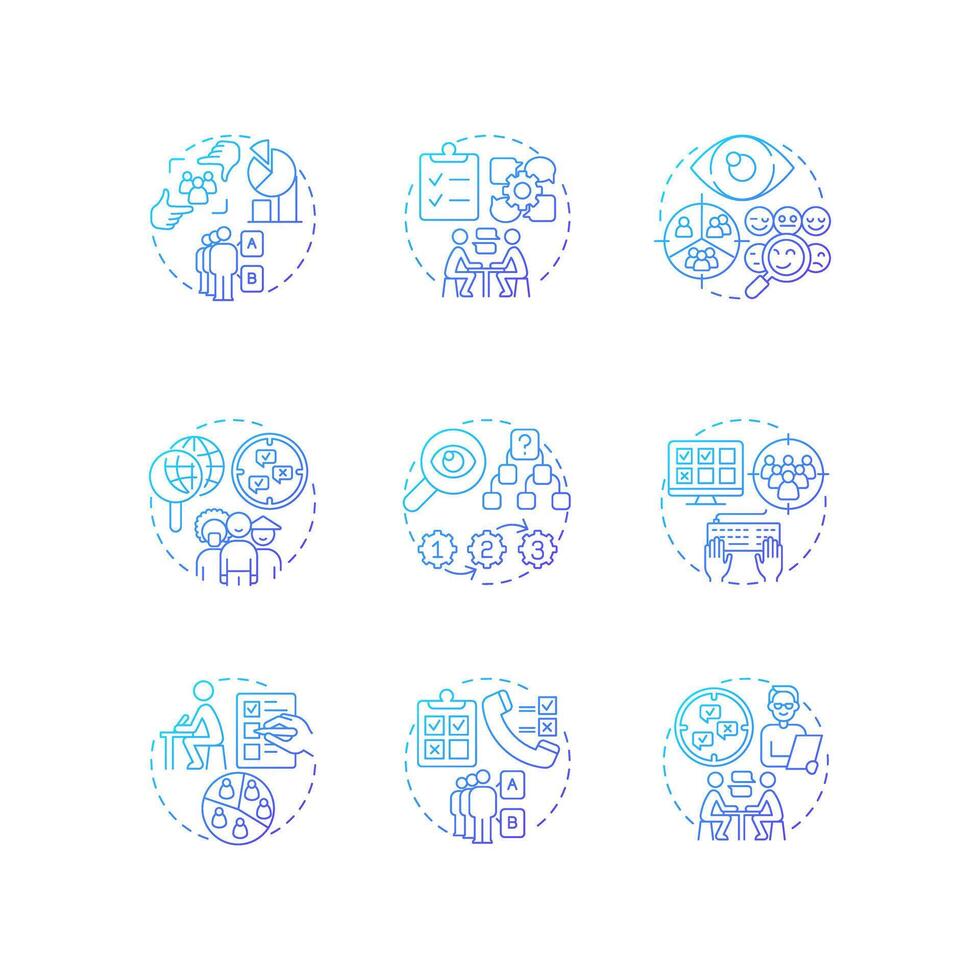 A
B
?
1
2
3
A
B