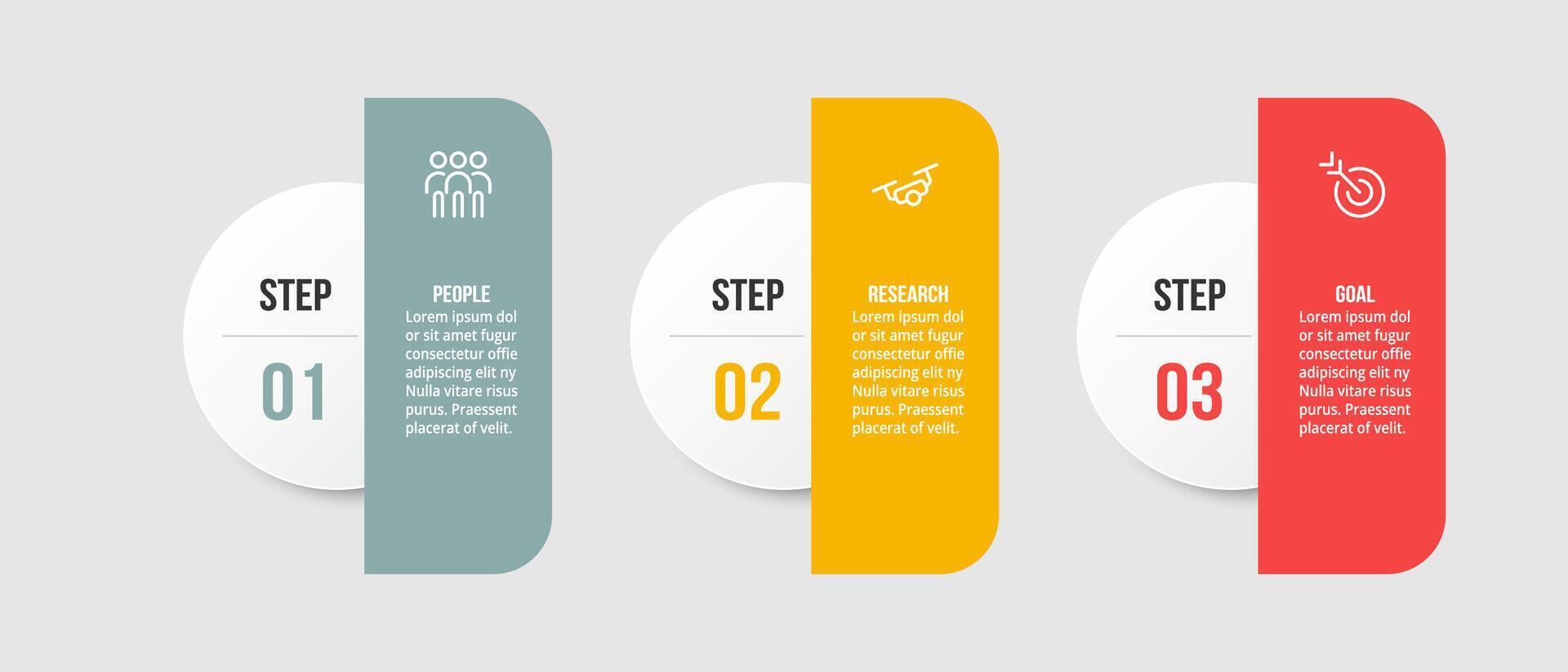 STEP

01

PEOPLE
Lorem ipsum dol or sit amet fugur consectetur offie adipiscing elit ny Nulla vitare risus purus. Praessent placerat of velit.

STEP

02

RESEARCH
Lorem ipsum dol or sit amet fugur consectetur offie adipiscing elit ny Nulla vitare risus purus. Praessent placerat of velit.

STEP

03

GOAL
Lorem ipsum dol or sit amet fugur consectetur offie adipiscing elit ny Nulla vitare risus purus. Praessent placerat of velit.