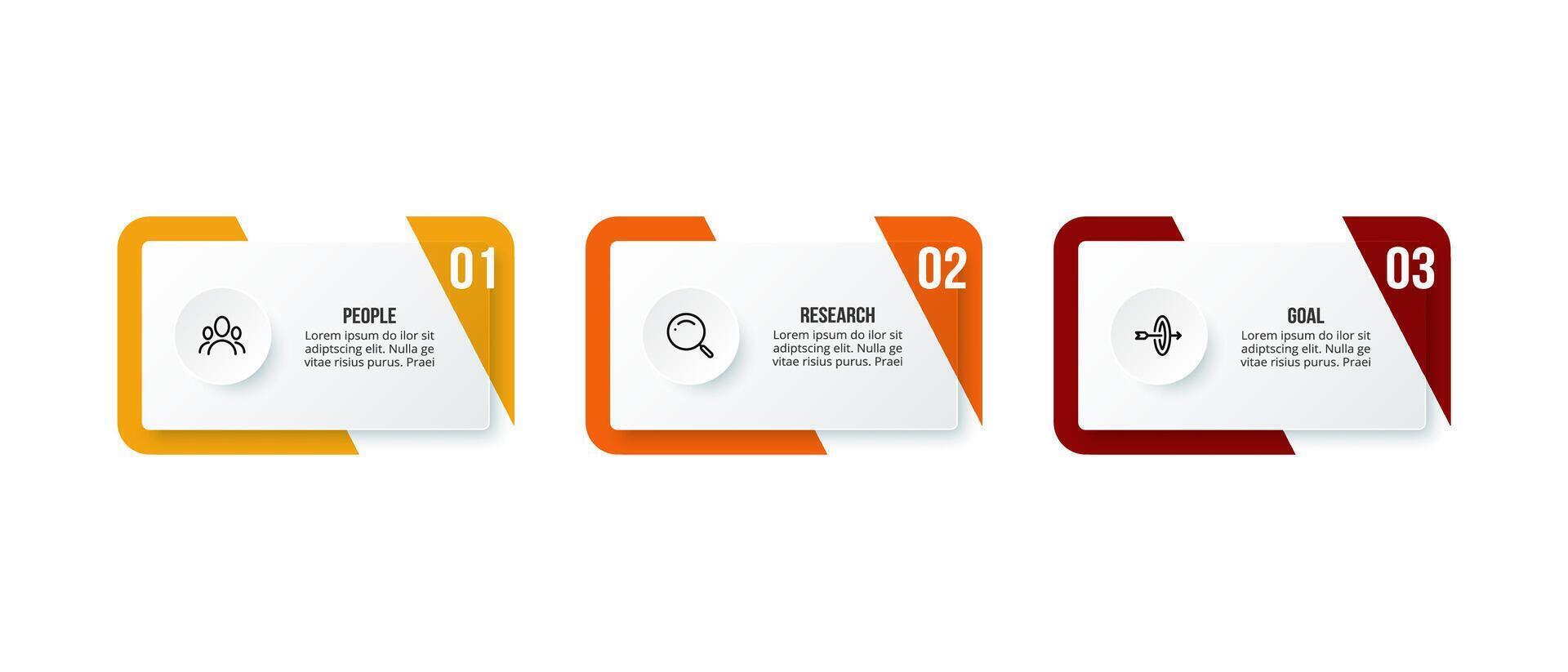 01

PEOPLE
Lorem ipsum do ilor sit adiptscing elit. Nulla ge vitae risius purus. Praei

02

RESEARCH
Lorem ipsum do ilor sit adiptscing elit. Nulla ge vitae risius purus. Praei

03

GOAL
Lorem ipsum do ilor sit adiptscing elit. Nulla ge vitae risius purus. Praei