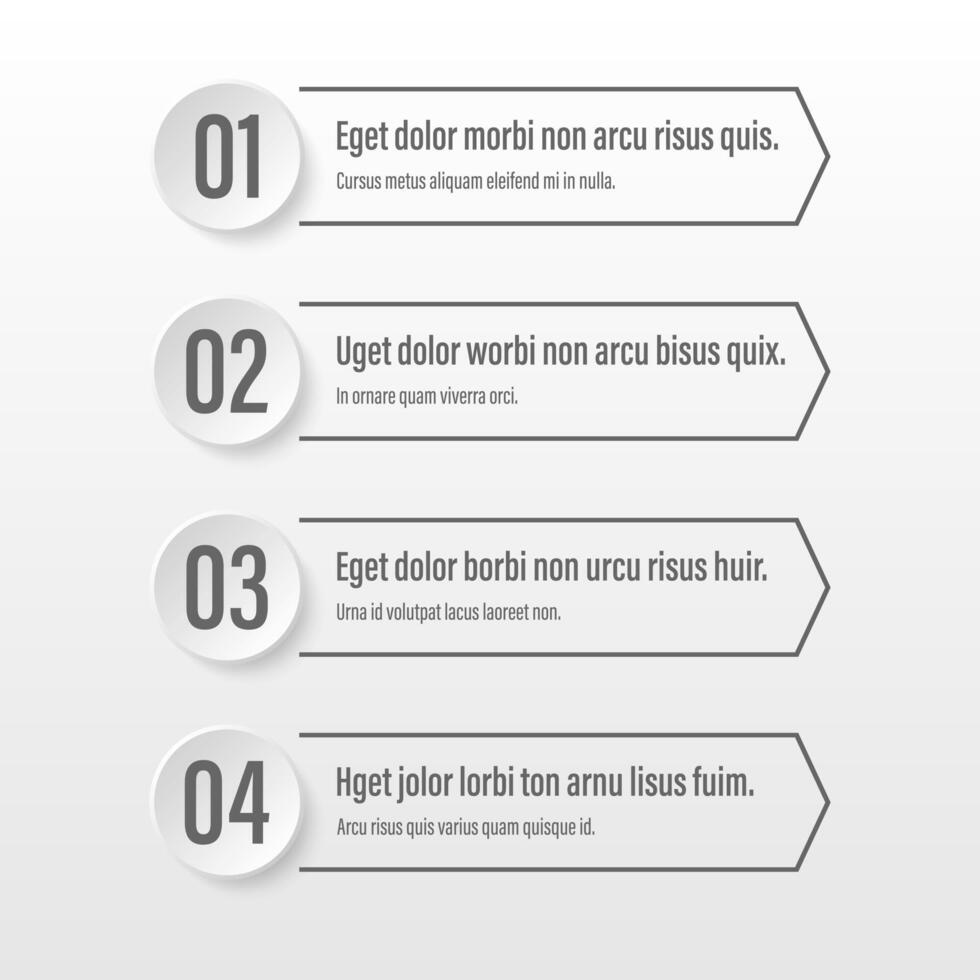 01

Eget dolor morbi non arcu risus quis.

Cursus metus aliquam eleifend mi in nulla.

02

Uget dolor worbi non arcu bisus quix.

In ornare quam viverra orci.

03

Eget dolor borbi non urcu risus huir.

Urna id volutpat lacus laoreet non.

04

Hget jolor lorbi ton arnu lisus fuim.

Arcu risus quis varius quam quisque id.