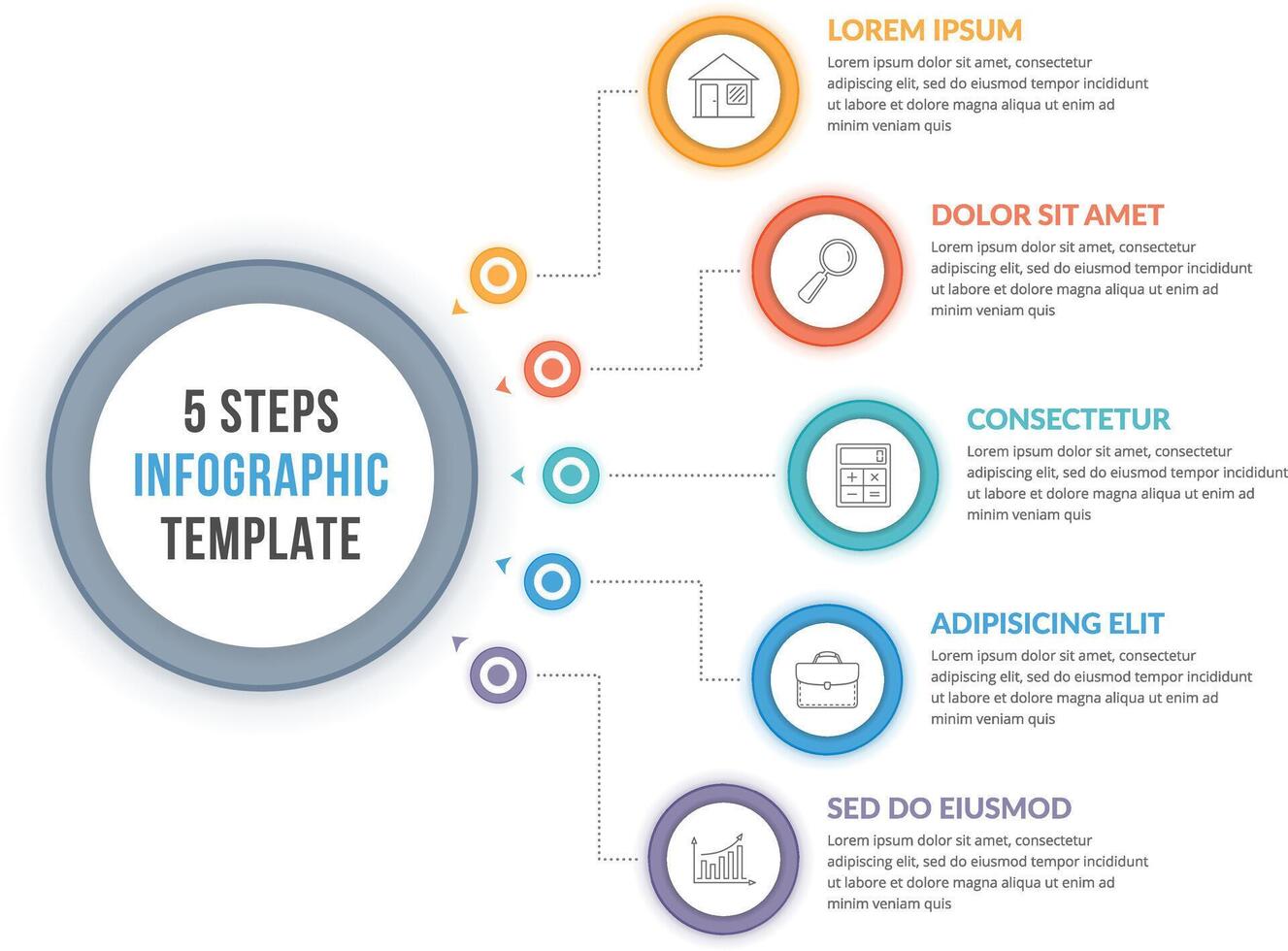 5 STEPS
INFOGRAPHIC
TEMPLATE

LOREM IPSUM
Lorem ipsum dolor sit amet, consectetur adipiscing elit, sed do eiusmod tempor incididunt ut labore et dolore magna aliqua ut enim ad minim veniam quis

DOLOR SIT AMET
Lorem ipsum dolor sit amet, consectetur adipiscing elit, sed do eiusmod tempor incididunt ut labore et dolore magna aliqua ut enim ad minim veniam quis

CONSECTETUR
Lorem ipsum dolor sit amet, consectetur adipiscing elit, sed do eiusmod tempor incididunt ut labore et dolore magna aliqua ut enim ad minim veniam quis

ADIPISICING ELIT
Lorem ipsum dolor sit amet, consectetur adipiscing elit, sed do eiusmod tempor incididunt ut labore et dolore magna aliqua ut enim ad minim veniam quis

SED DO EIUSMOD
Lorem ipsum dolor sit amet, consectetur adipiscing elit, sed do eiusmod tempor incididunt ut labore et dolore magna aliqua ut enim ad minim veniam quis