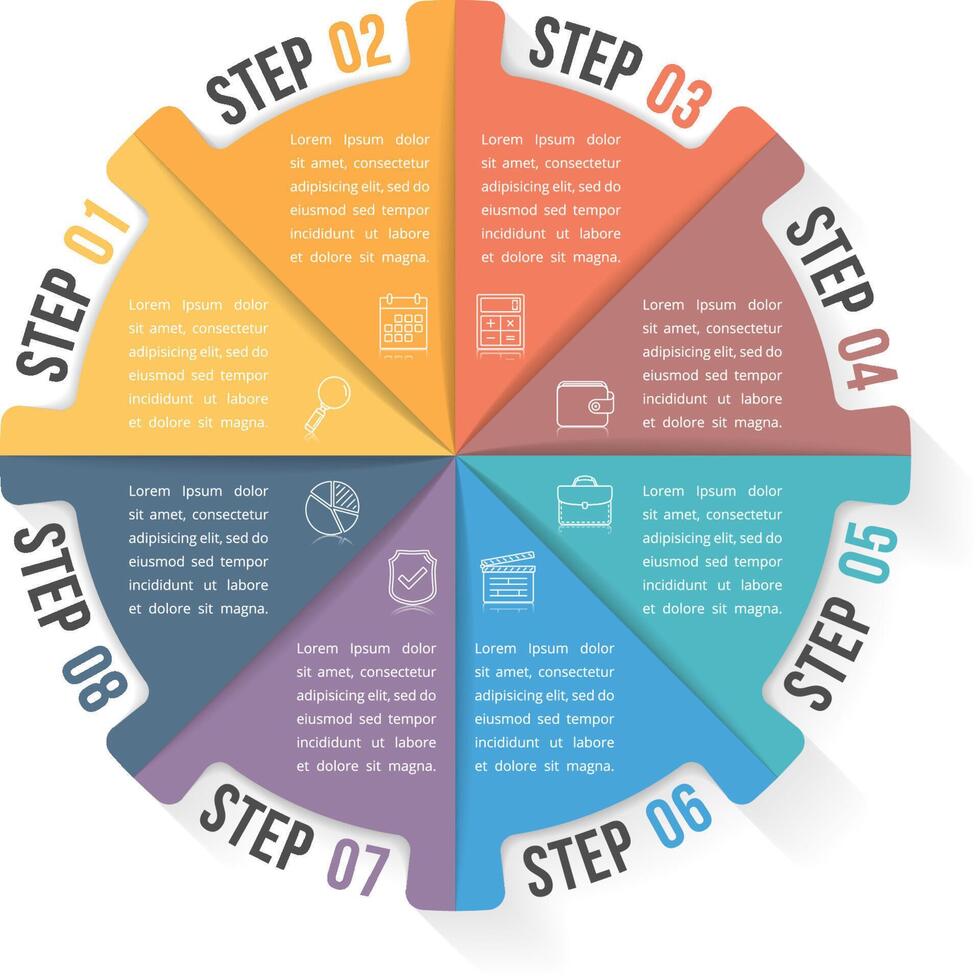 STEP 01

Lorem Ipsum dolor sit amet, consectetur adipisicing elit, sed do eiusmod sed tempor incididunt ut labore et dolore sit magna.

STEP 02

Lorem Ipsum dolor sit amet, consectetur adipisicing elit, sed do eiusmod sed tempor incididunt ut labore et dolore sit magna.

STEP 03

Lorem Ipsum dolor sit amet, consectetur adipisicing elit, sed do eiusmod sed tempor incididunt ut labore et dolore sit magna.

STEP 04

Lorem Ipsum dolor sit amet, consectetur adipisicing elit, sed do eiusmod sed tempor incididunt ut labore et dolore sit magna.

STEP 05

Lorem Ipsum dolor sit amet, consectetur adipisicing elit, sed do eiusmod sed tempor incididunt ut labore et dolore sit magna.

STEP 06

Lorem Ipsum dolor sit amet, consectetur adipisicing elit, sed do eiusmod sed tempor incididunt ut labore et dolore sit magna.

STEP 07

Lorem Ipsum dolor sit amet, consectetur adipisicing elit, sed do eiusmod sed tempor incididunt ut labore et dolore sit magna.

STEP 08

Lorem Ipsum dolor sit amet, consectetur adipisicing elit, sed do eiusmod sed tempor incididunt ut labore et dolore sit magna.