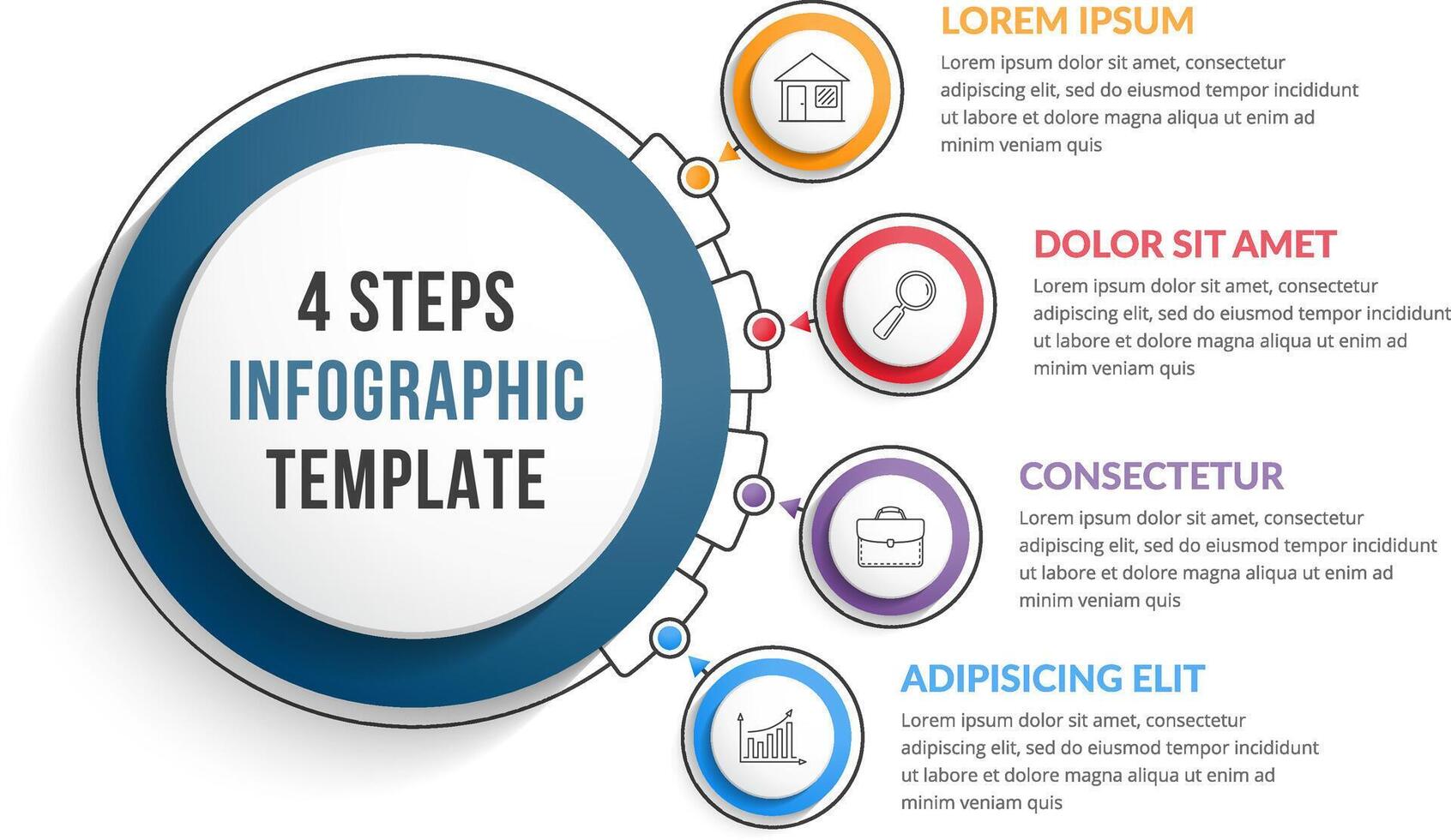 4 STEPS
INFOGRAPHIC
TEMPLATE

LOREM IPSUM
Lorem ipsum dolor sit amet, consectetur adipiscing elit, sed do eiusmod tempor incididunt ut labore et dolore magna aliqua ut enim ad minim veniam quis

DOLOR SIT AMET
Lorem ipsum dolor sit amet, consectetur adipiscing elit, sed do eiusmod tempor incididunt ut labore et dolore magna aliqua ut enim ad minim veniam quis

CONSECTETUR
Lorem ipsum dolor sit amet, consectetur adipiscing elit, sed do eiusmod tempor incididunt ut labore et dolore magna aliqua ut enim ad minim veniam quis

ADIPISICING ELIT
Lorem ipsum dolor sit amet, consectetur adipiscing elit, sed do eiusmod tempor incididunt ut labore et dolore magna aliqua ut enim ad minim veniam quis