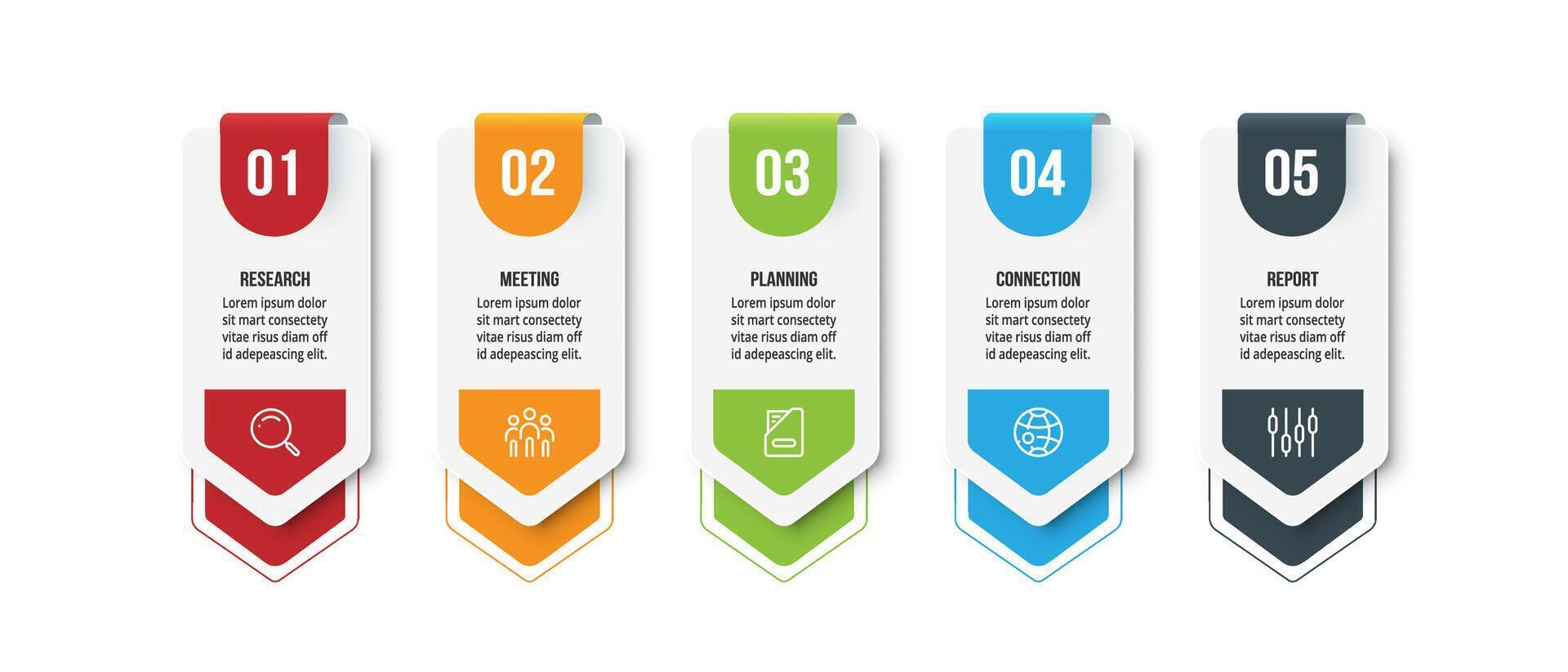 01

RESEARCH

Lorem ipsum dolor sit mart consectety vitae risus diam off id adepeascing elit.

02

MEETING

Lorem ipsum dolor sit mart consectety vitae risus diam off id adepeascing elit.

03

PLANNING

Lorem ipsum dolor sit mart consectety vitae risus diam off id adepeascing elit.

04

CONNECTION

Lorem ipsum dolor sit mart consectety vitae risus diam off id adepeascing elit.

05

REPORT

Lorem ipsum dolor sit mart consectety vitae risus diam off id adepeascing elit.