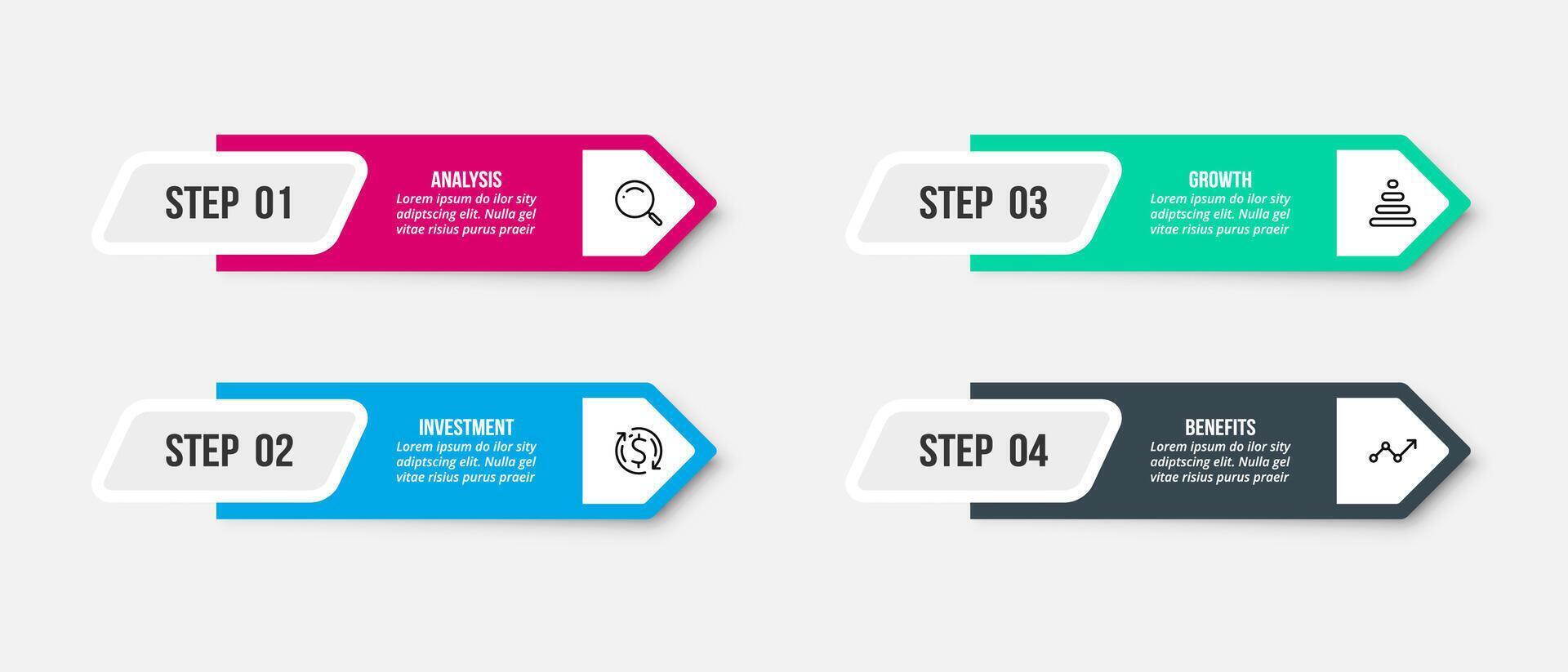 STEP 01

ANALYSIS

Lorem ipsum do ilor sity adiptscing elit. Nulla gel vitae risius purus praeir

STEP 02

INVESTMENT

Lorem ipsum do ilor sity adiptscing elit. Nulla gel vitae risius purus praeir

STEP 03

GROWTH

Lorem ipsum do ilor sity adiptscing elit. Nulla gel vitae risius purus praeir

STEP 04

BENEFITS

Lorem ipsum do ilor sity adiptscing elit. Nulla gel vitae risius purus praeir