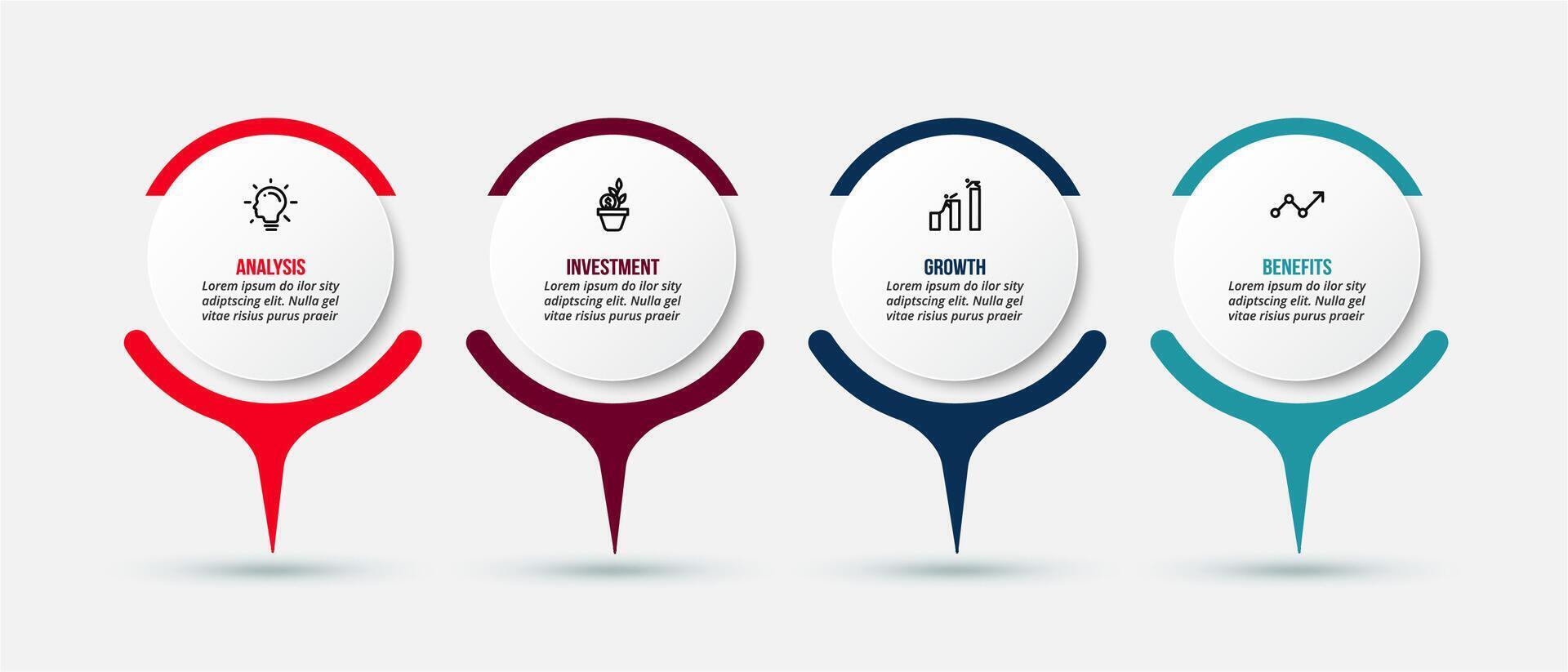 ANALYSIS
Lorem ipsum do ilor sity adiptscing elit. Nulla gel vitae risius purus praeir

INVESTMENT
Lorem ipsum do ilor sity adiptscing elit. Nulla gel vitae risius purus praeir

GROWTH
Lorem ipsum do ilor sity adiptscing elit. Nulla gel vitae risius purus praeir

BENEFITS
Lorem ipsum do ilor sity adiptscing elit. Nulla gel vitae risius purus praeir