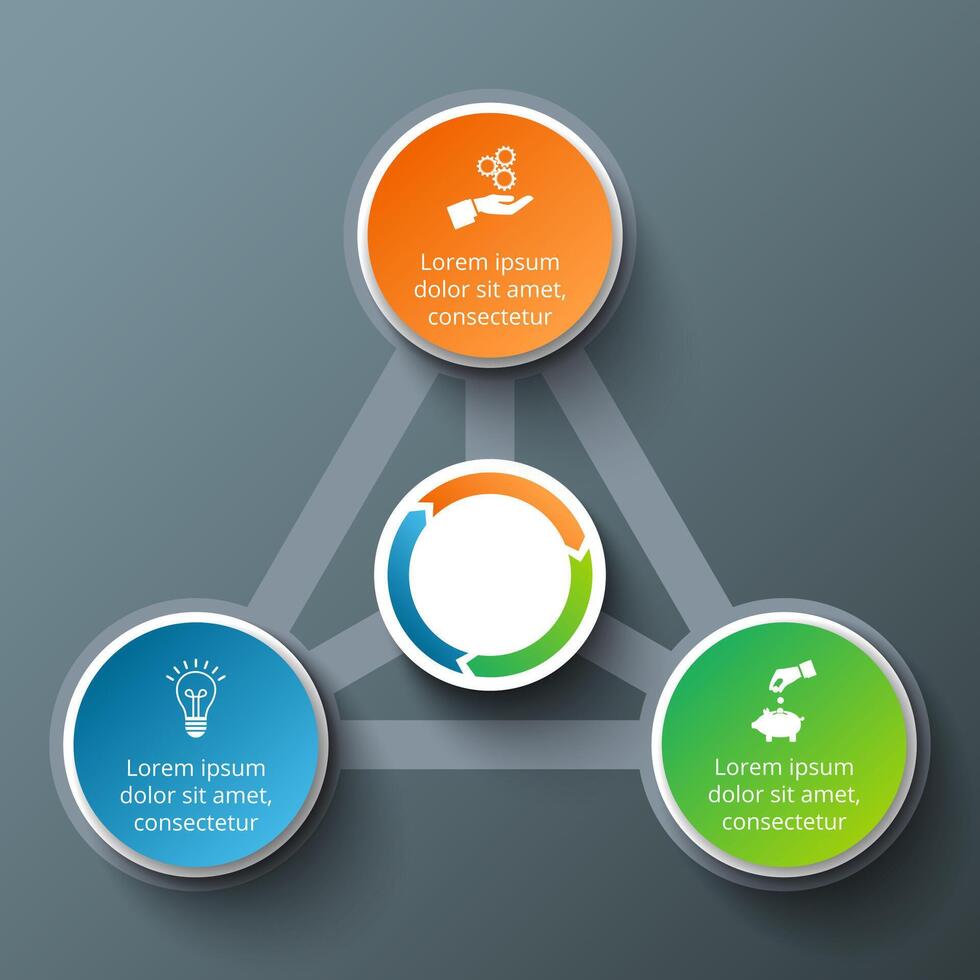 Lorem ipsum dolor sit amet, consectetur

Lorem ipsum dolor sit amet, consectetur

Lorem ipsum dolor sit amet, consectetur