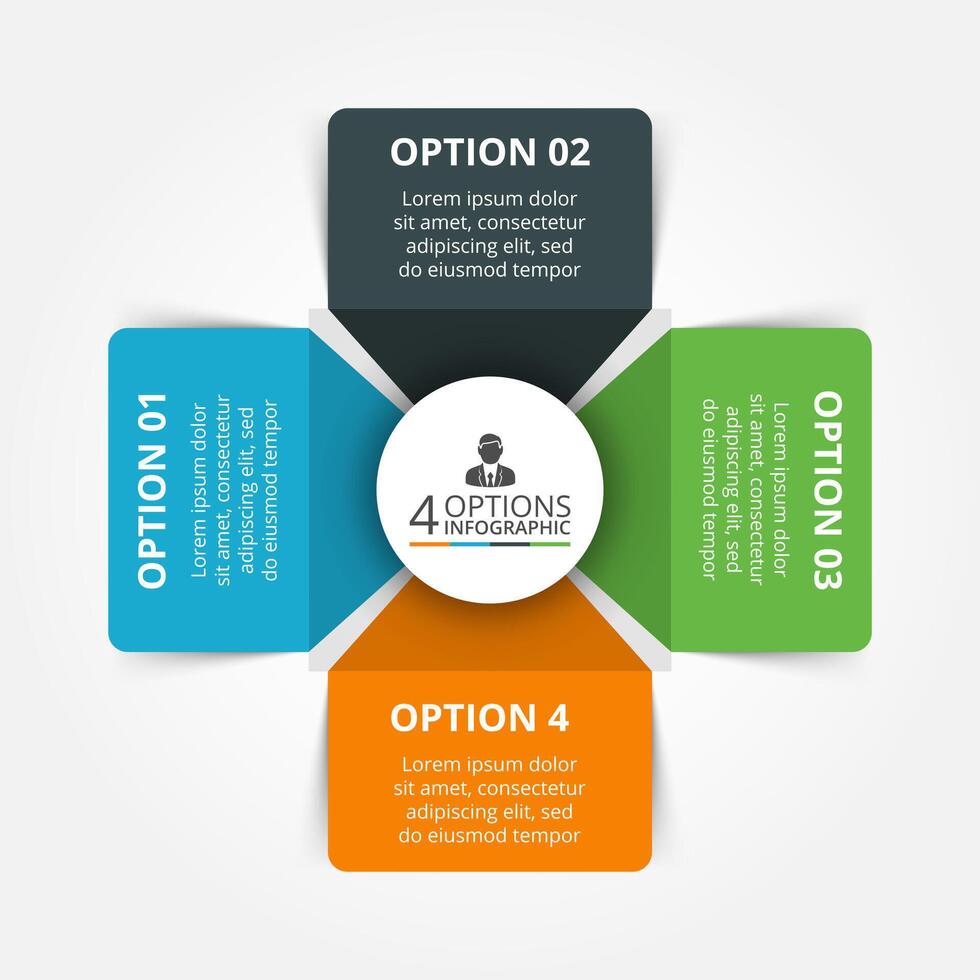 OPTION 02

Lorem ipsum dolor sit amet, consectetur adipiscing elit, sed do eiusmod tempor

OPTION 01

Lorem ipsum dolor sit amet, consectetur adipiscing elit, sed do eiusmod tempor

4 OPTIONS INFOGRAPHIC

OPTION 03

Lorem ipsum dolor sit amet, consectetur adipiscing elit, sed do eiusmod tempor

OPTION 4

Lorem ipsum dolor sit amet, consectetur adipiscing elit, sed do eiusmod tempor