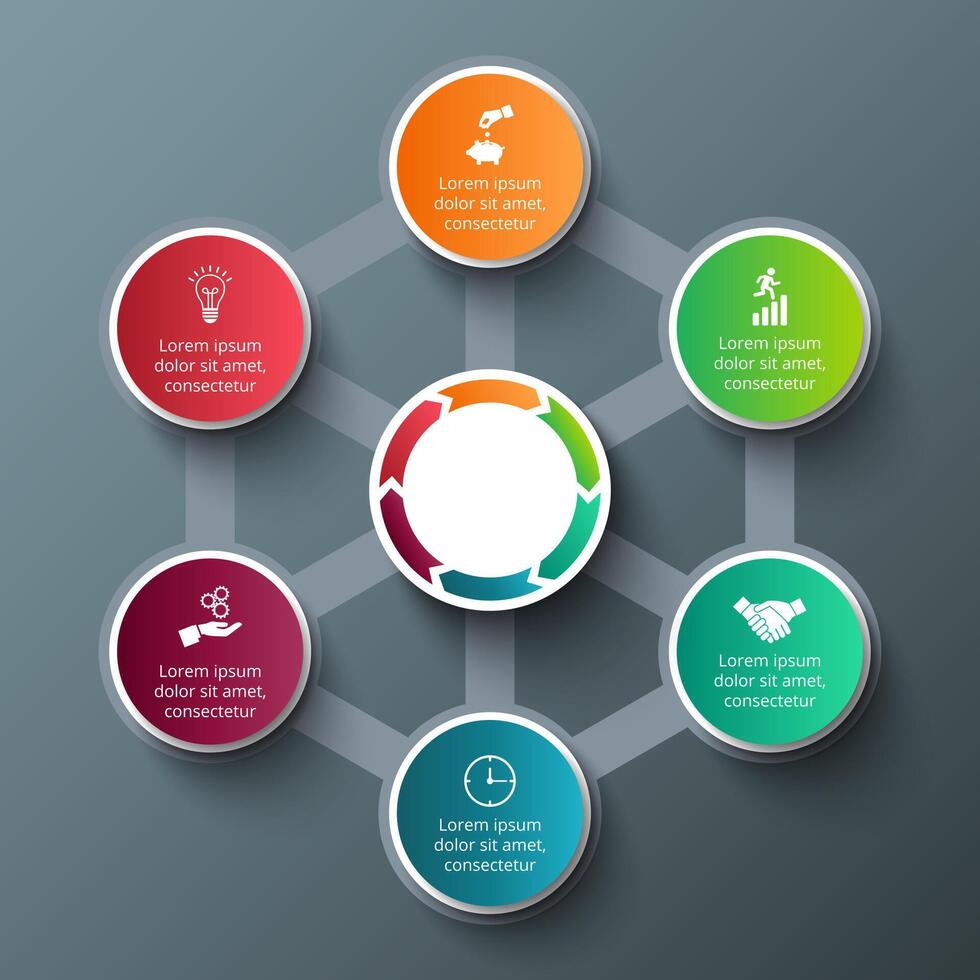 Lorem ipsum dolor sit amet, consectetur

Lorem ipsum dolor sit amet, consectetur

Lorem ipsum dolor sit amet, consectetur

Lorem ipsum dolor sit amet, consectetur

Lorem ipsum dolor sit amet, consectetur

Lorem ipsum dolor sit amet, consectetur