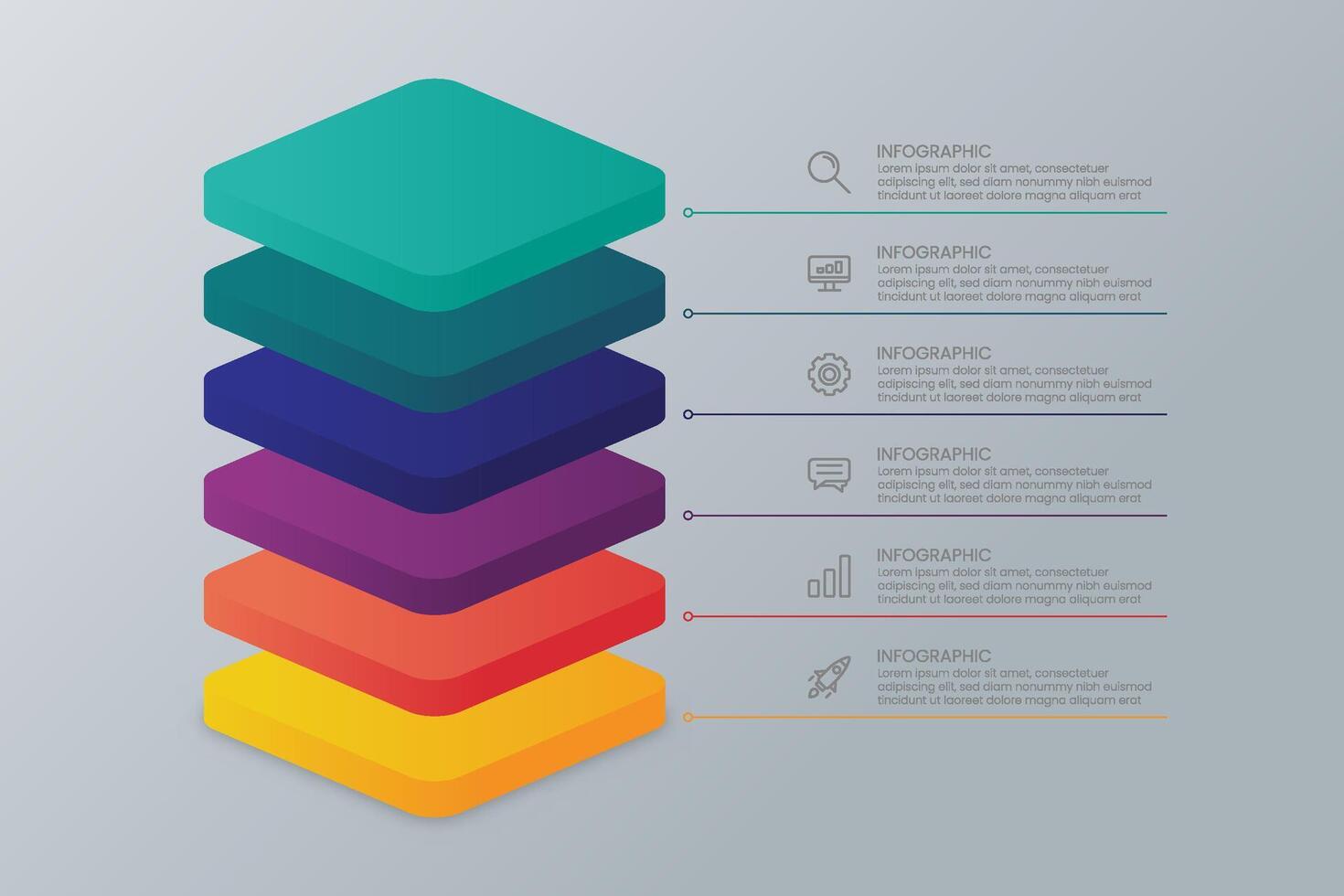 INFOGRAPHIC
Lorem ipsum dolor sit amet, consectetuer adipiscing elit, sed diam nonummy nibh euismod tincidunt ut laoreet dolore magna aliquam erat

INFOGRAPHIC
Lorem ipsum dolor sit amet, consectetuer adipiscing elit, sed diam nonummy nibh euismod tincidunt ut laoreet dolore magna aliquam erat

INFOGRAPHIC
Lorem ipsum dolor sit amet, consectetuer adipiscing elit, sed diam nonummy nibh euismod tincidunt ut laoreet dolore magna aliquam erat

INFOGRAPHIC
Lorem ipsum dolor sit amet, consectetuer adipiscing elit, sed diam nonummy nibh euismod tincidunt ut laoreet dolore magna aliquam erat

INFOGRAPHIC
Lorem ipsum dolor sit amet, consectetuer adipiscing elit, sed diam nonummy nibh euismod tincidunt ut laoreet dolore magna aliquam erat

INFOGRAPHIC
Lorem ipsum dolor sit amet, consectetuer adipiscing elit, sed diam nonummy nibh euismod tincidunt ut laoreet dolore magna aliquam erat