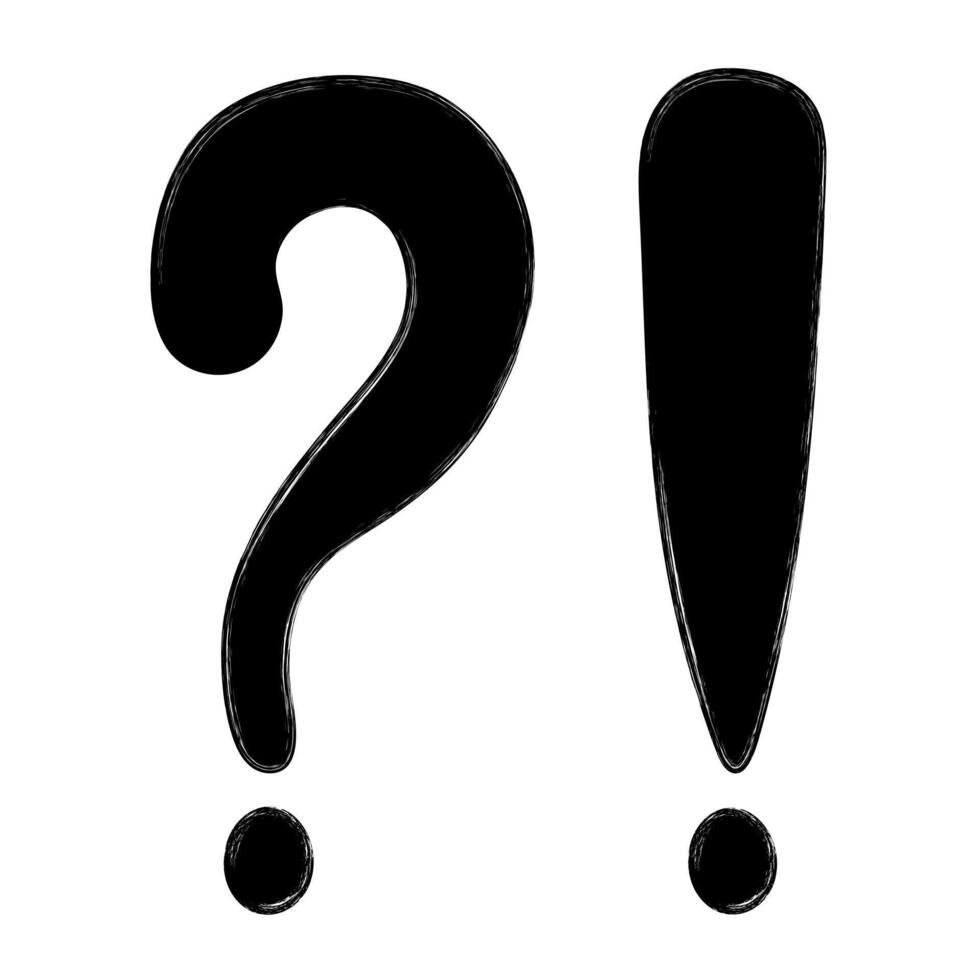 ?!