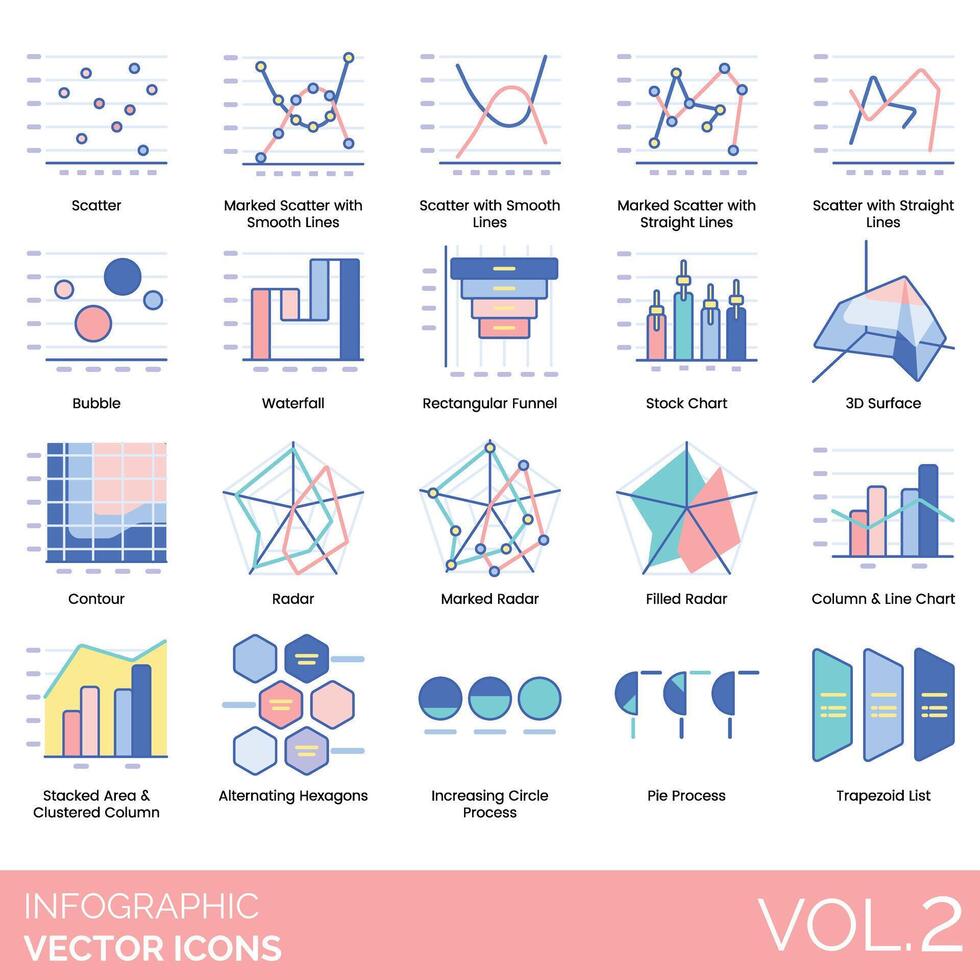 Scatter

Marked Scatter with Smooth Lines

Scatter with Smooth Lines

Marked Scatter with Straight Lines

Scatter with Straight Lines

Bubble

Waterfall

Rectangular Funnel

Stock Chart

3D Surface

Contour

Radar

Marked Radar

Filled Radar

Column & Line Chart

Stacked Area & Clustered Column

Alternating Hexagons

Increasing Circle Process

Pie Process

Trapezoid List

INFOGRAPHIC
VECTOR ICONS

VOL.2