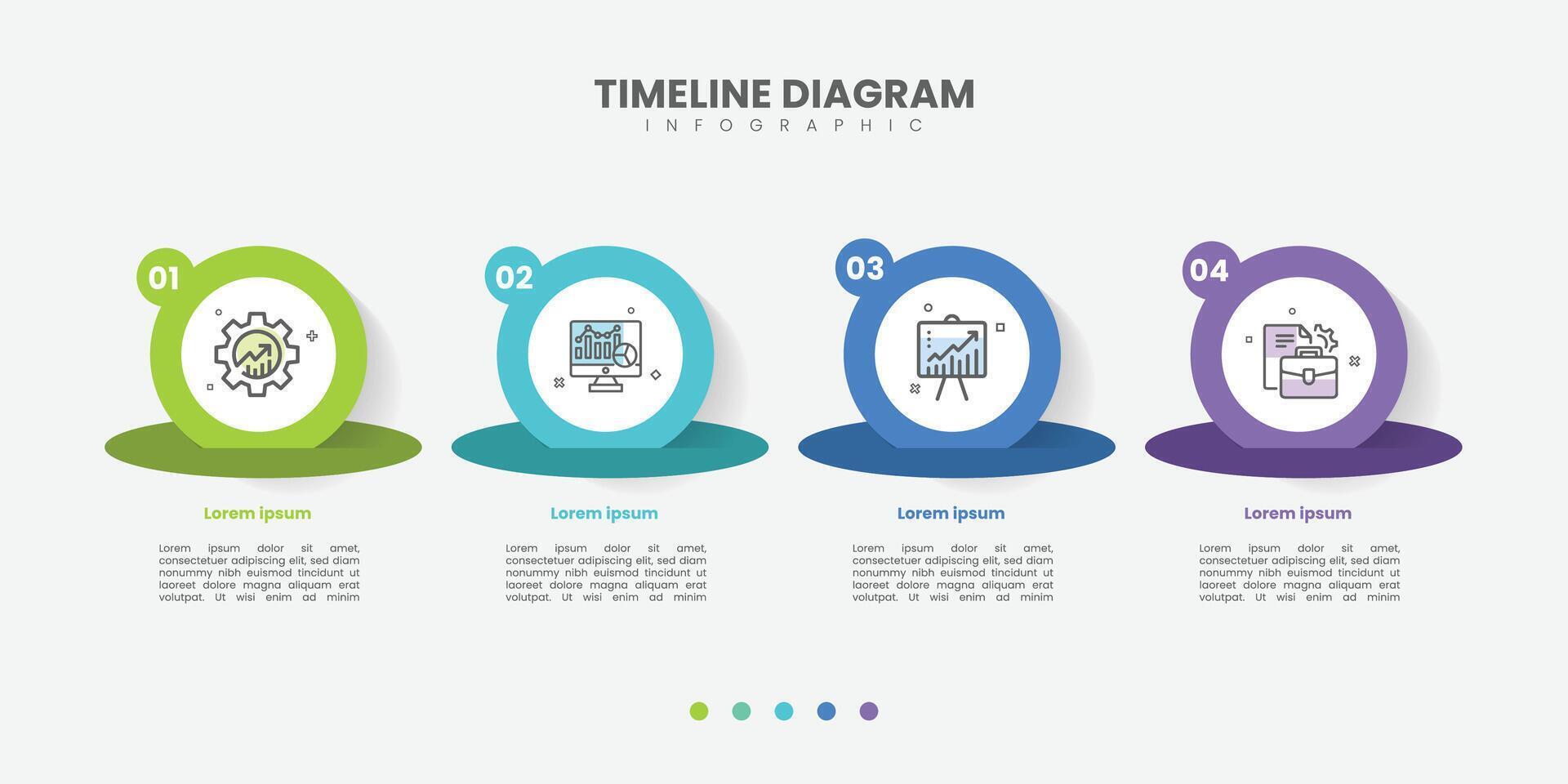 TIMELINE DIAGRAM
INFOGRAPHIC

01

Lorem ipsum

Lorem ipsum dolor sit amet, consectetuer adipiscing elit, sed diam nonummy nibh euismod tincidunt ut laoreet dolore magna aliquam erat volutpat. Ut wisi enim ad minim

02

Lorem ipsum

Lorem ipsum dolor sit amet, consectetuer adipiscing elit, sed diam nonummy nibh euismod tincidunt ut laoreet dolore magna aliquam erat volutpat. Ut wisi enim ad minim

03

Lorem ipsum

Lorem ipsum dolor sit amet, consectetuer adipiscing elit, sed diam nonummy nibh euismod tincidunt ut laoreet dolore magna aliquam erat volutpat. Ut wisi enim ad minim

04

Lorem ipsum

Lorem ipsum dolor sit amet, consectetuer adipiscing elit, sed diam nonummy nibh euismod tincidunt ut laoreet dolore magna aliquam erat volutpat. Ut wisi enim ad minim