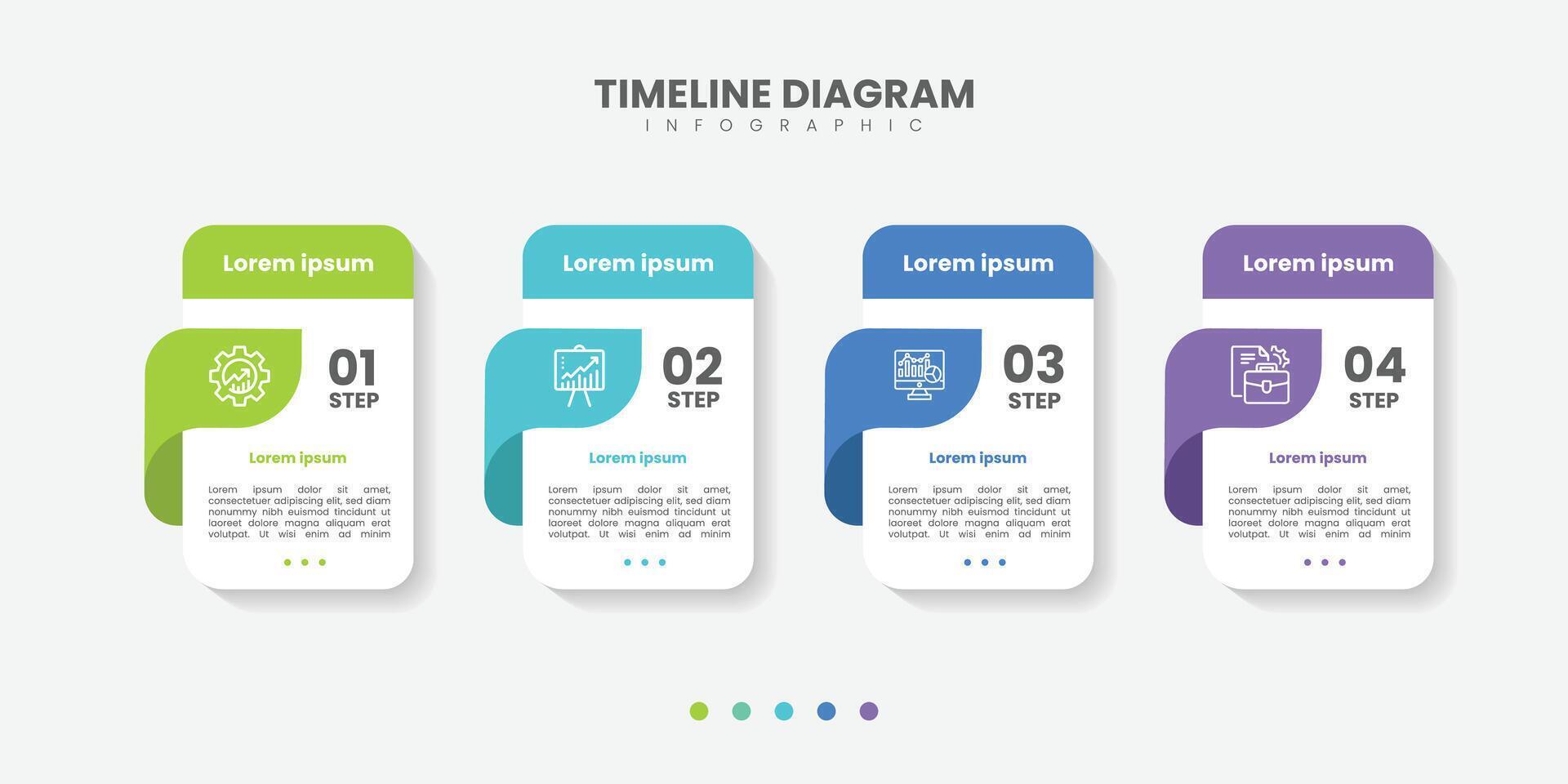 TIMELINE DIAGRAM
INFOGRAPHIC

Lorem ipsum

01
STEP

Lorem ipsum

Lorem ipsum dolor sit amet, consectetuer adipiscing elit, sed diam nonummy nibh euismod tincidunt ut laoreet dolore magna aliquam erat volutpat. Ut wisi enim ad minim

Lorem ipsum

02
STEP

Lorem ipsum

Lorem ipsum dolor sit amet, consectetuer adipiscing elit, sed diam nonummy nibh euismod tincidunt ut laoreet dolore magna aliquam erat volutpat. Ut wisi enim ad minim

Lorem ipsum

03
STEP

Lorem ipsum

Lorem ipsum dolor sit amet, consectetuer adipiscing elit, sed diam nonummy nibh euismod tincidunt ut laoreet dolore magna aliquam erat volutpat. Ut wisi enim ad minim

Lorem ipsum

04
STEP

Lorem ipsum

Lorem ipsum dolor sit amet, consectetuer adipiscing elit, sed diam nonummy nibh euismod tincidunt ut laoreet dolore magna aliquam erat volutpat. Ut wisi enim ad minim