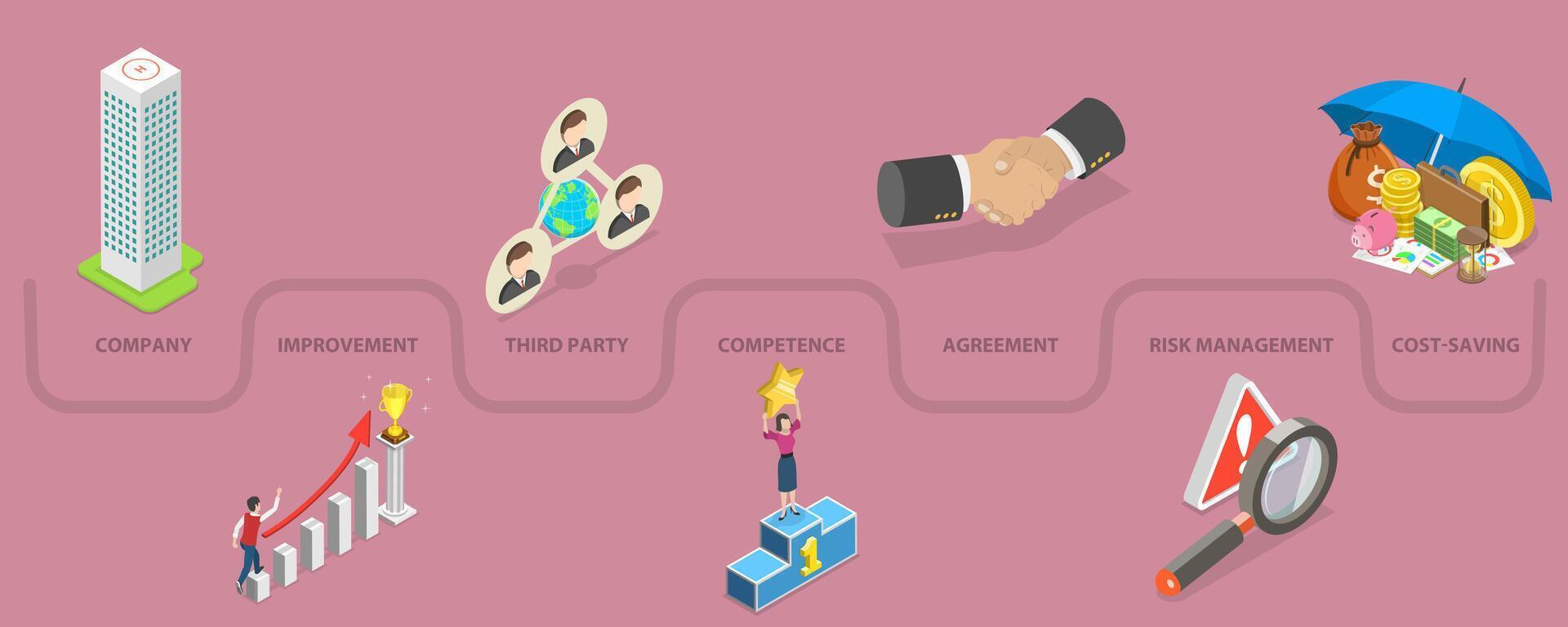 H

COMPANY
IMPROVEMENT
THIRD PARTY
COMPETENCE
AGREEMENT
RISK MANAGEMENT
COST-SAVING

1