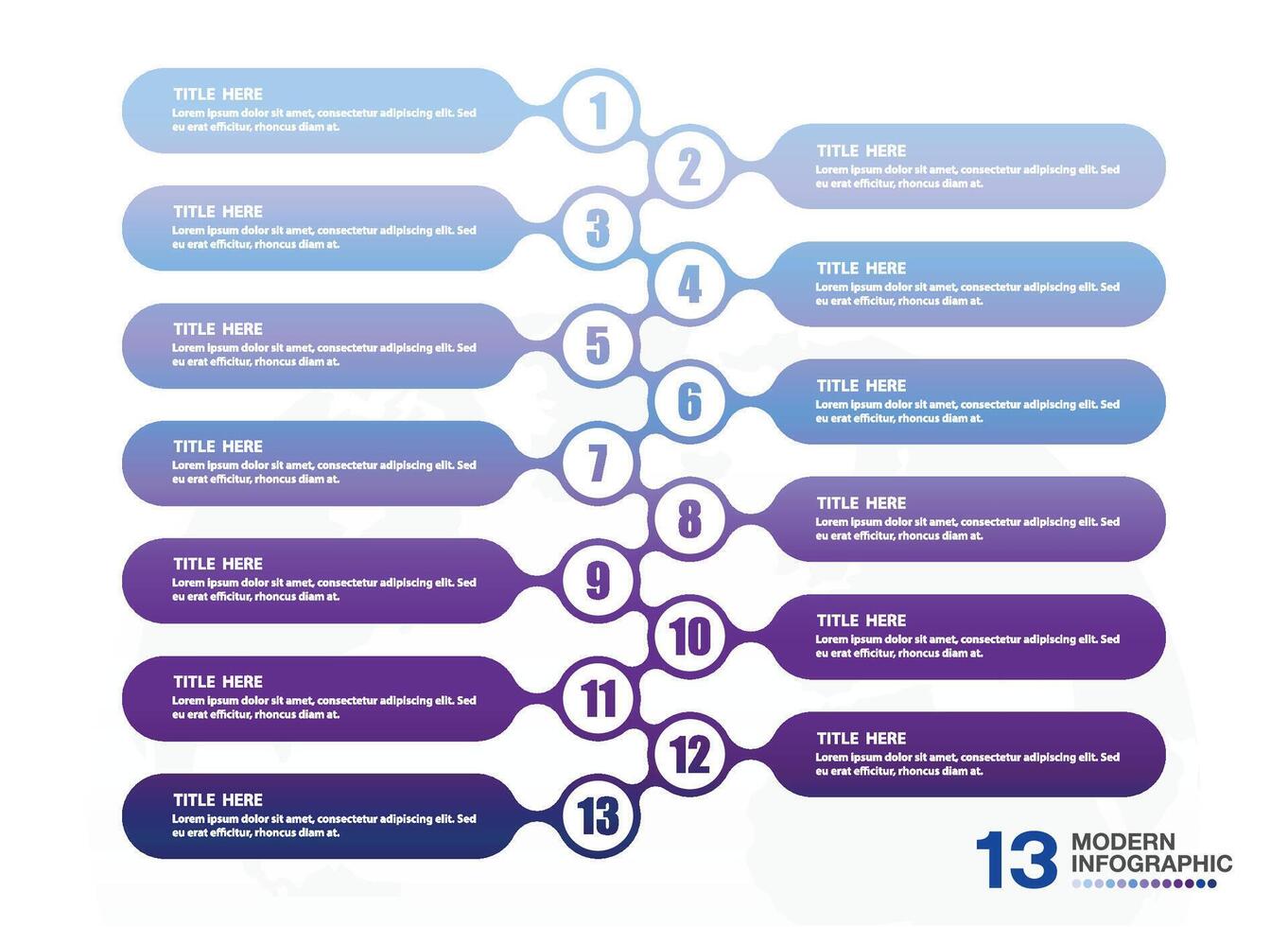 TITLE HERE
Lorem ipsum dolor sit amet, consectetur adipiscing elit. Sed eu erat efficitur, rhoncus diam at.

1

2

TITLE HERE
Lorem ipsum dolor sit amet, consectetur adipiscing elit. Sed eu erat efficitur, rhoncus diam at.

TITLE HERE
Lorem ipsum dolor sit amet, consectetur adipiscing elit. Sed eu erat efficitur, rhoncus diam at.

3

4

TITLE HERE
Lorem ipsum dolor sit amet, consectetur adipiscing elit. Sed eu erat efficitur, rhoncus diam at.

TITLE HERE
Lorem ipsum dolor sit amet, consectetur adipiscing elit. Sed eu erat efficitur, rhoncus diam at.

5

6

TITLE HERE
Lorem ipsum dolor sit amet, consectetur adipiscing elit. Sed eu erat efficitur, rhoncus diam at.

TITLE HERE
Lorem ipsum dolor sit amet, consectetur adipiscing elit. Sed eu erat efficitur, rhoncus diam at.

7

8

TITLE HERE
Lorem ipsum dolor sit amet, consectetur adipiscing elit. Sed eu erat efficitur, rhoncus diam at.

TITLE HERE
Lorem ipsum dolor sit amet, consectetur adipiscing elit. Sed eu erat efficitur, rhoncus diam at.

9

10

TITLE HERE
Lorem ipsum dolor sit amet, consectetur adipiscing elit. Sed eu erat efficitur, rhoncus diam at.

TITLE HERE
Lorem ipsum dolor sit amet, consectetur adipiscing elit. Sed eu erat efficitur, rhoncus diam at.

11

12

TITLE HERE
Lorem ipsum dolor sit amet, consectetur adipiscing elit. Sed eu erat efficitur, rhoncus diam at.

TITLE HERE
Lorem ipsum dolor sit amet, consectetur adipiscing elit. Sed eu erat efficitur, rhoncus diam at.

13

13 MODERN INFOGRAPHIC