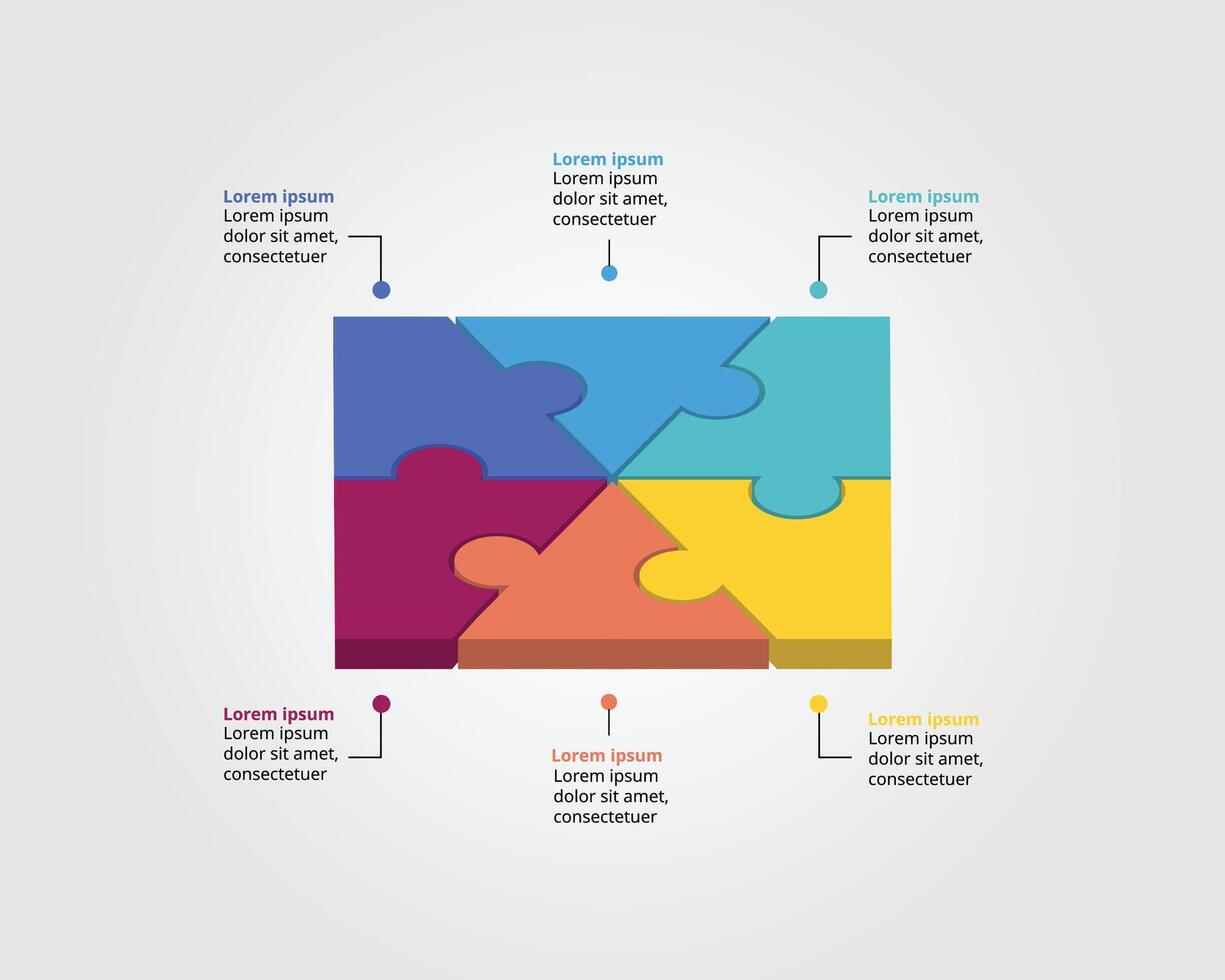 Lorem ipsum
Lorem ipsum dolor sit amet, consectetuer

Lorem ipsum
Lorem ipsum dolor sit amet, consectetuer

Lorem ipsum
Lorem ipsum dolor sit amet, consectetuer

Lorem ipsum
Lorem ipsum dolor sit amet, consectetuer

Lorem ipsum
Lorem ipsum dolor sit amet, consectetuer

Lorem ipsum
Lorem ipsum dolor sit amet, consectetuer