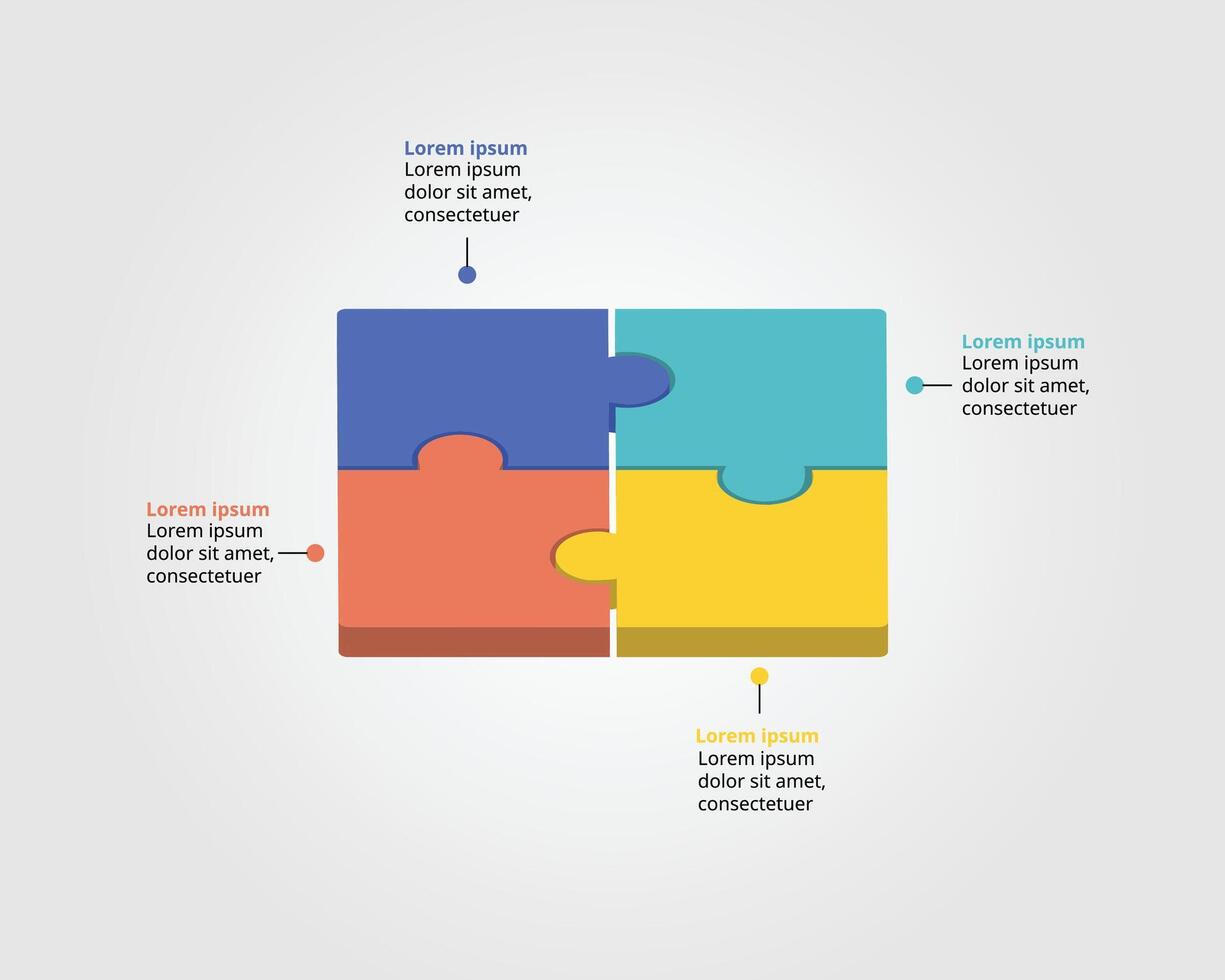 Lorem ipsum
Lorem ipsum dolor sit amet, consectetuer

Lorem ipsum
Lorem ipsum dolor sit amet, consectetuer

Lorem ipsum
Lorem ipsum dolor sit amet, consectetuer

Lorem ipsum
Lorem ipsum dolor sit amet, consectetuer