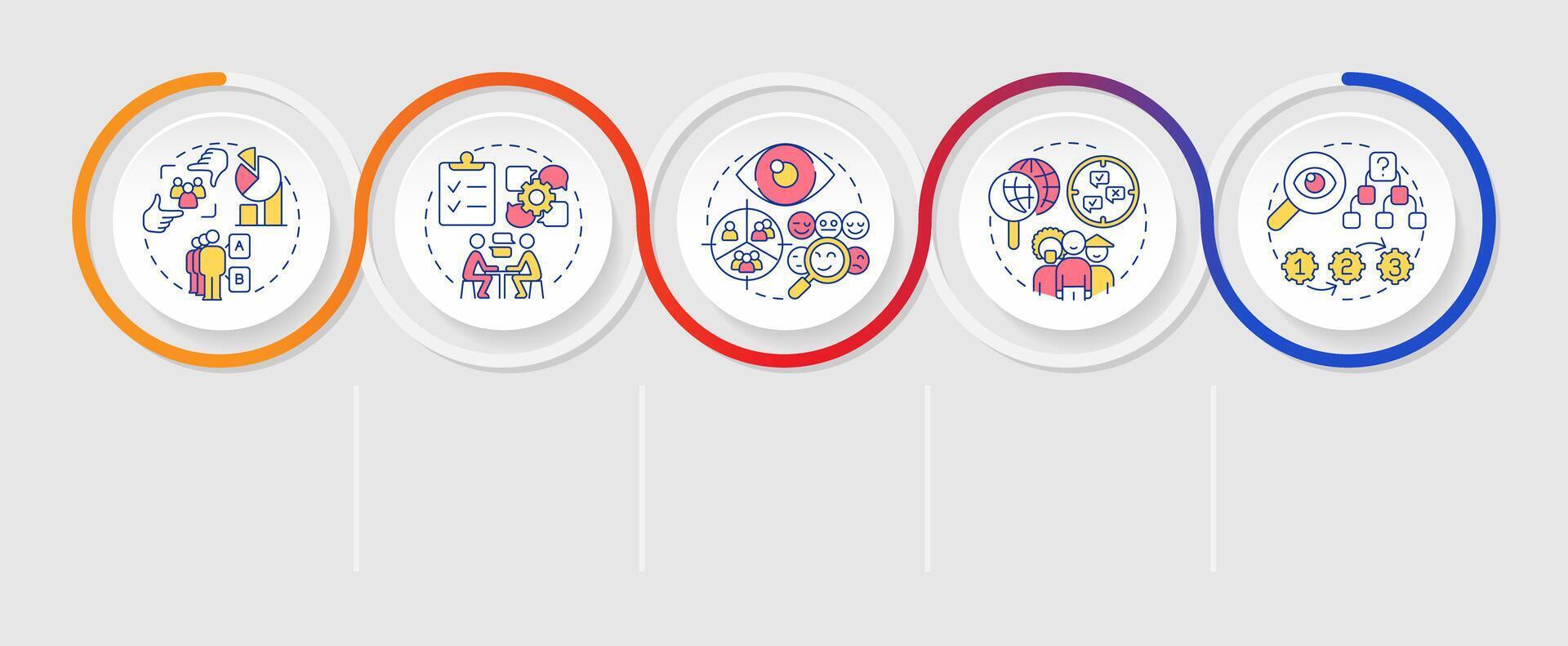 A
B
?
1
2
3