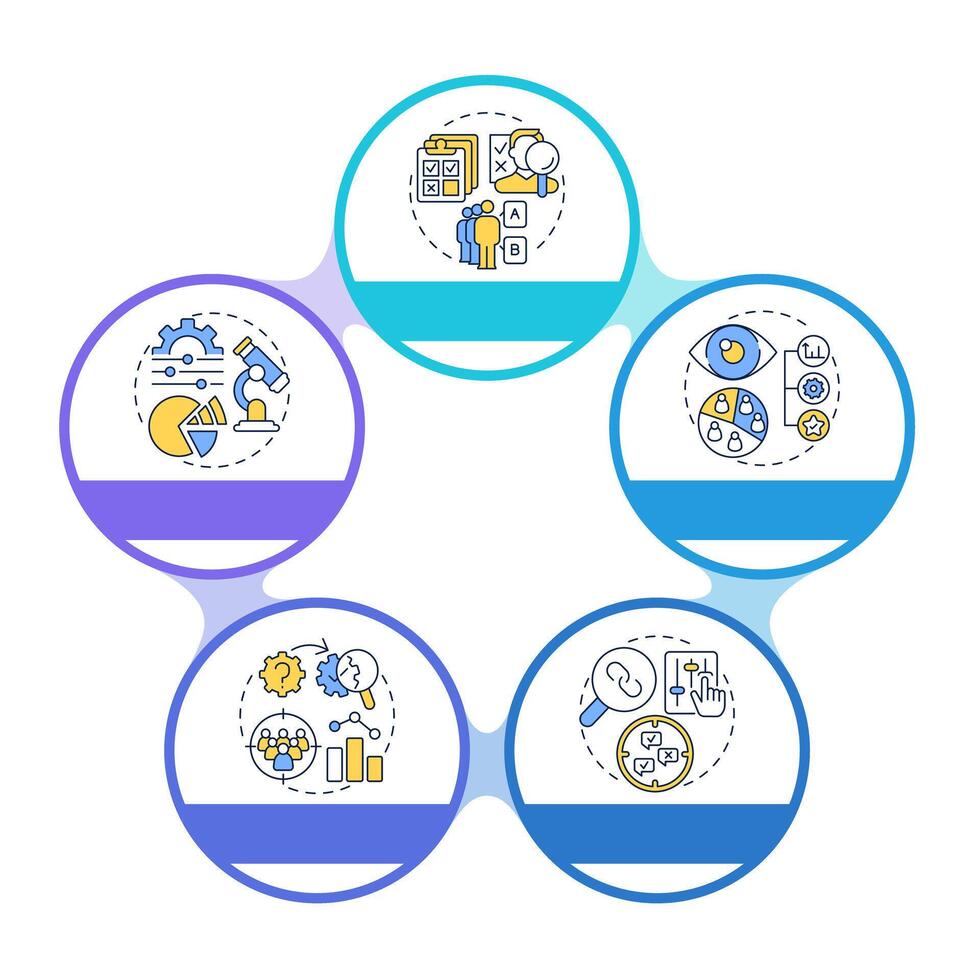 A
B