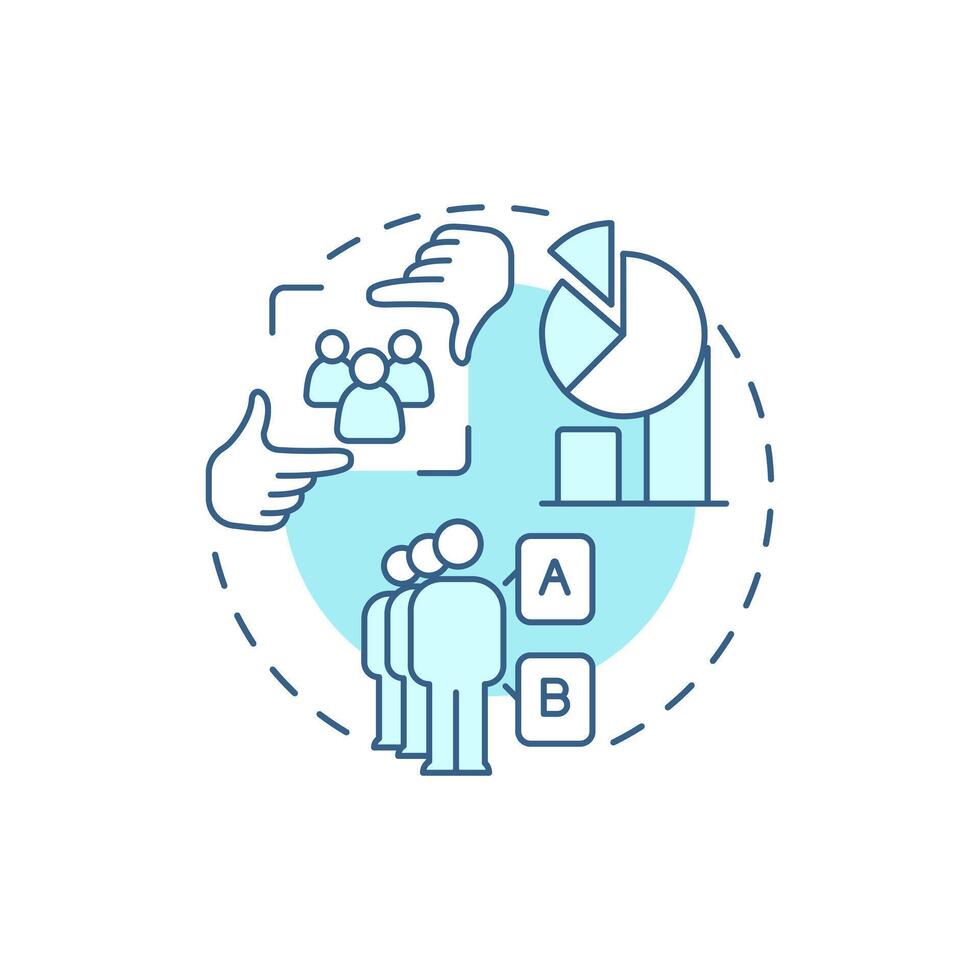 A
B