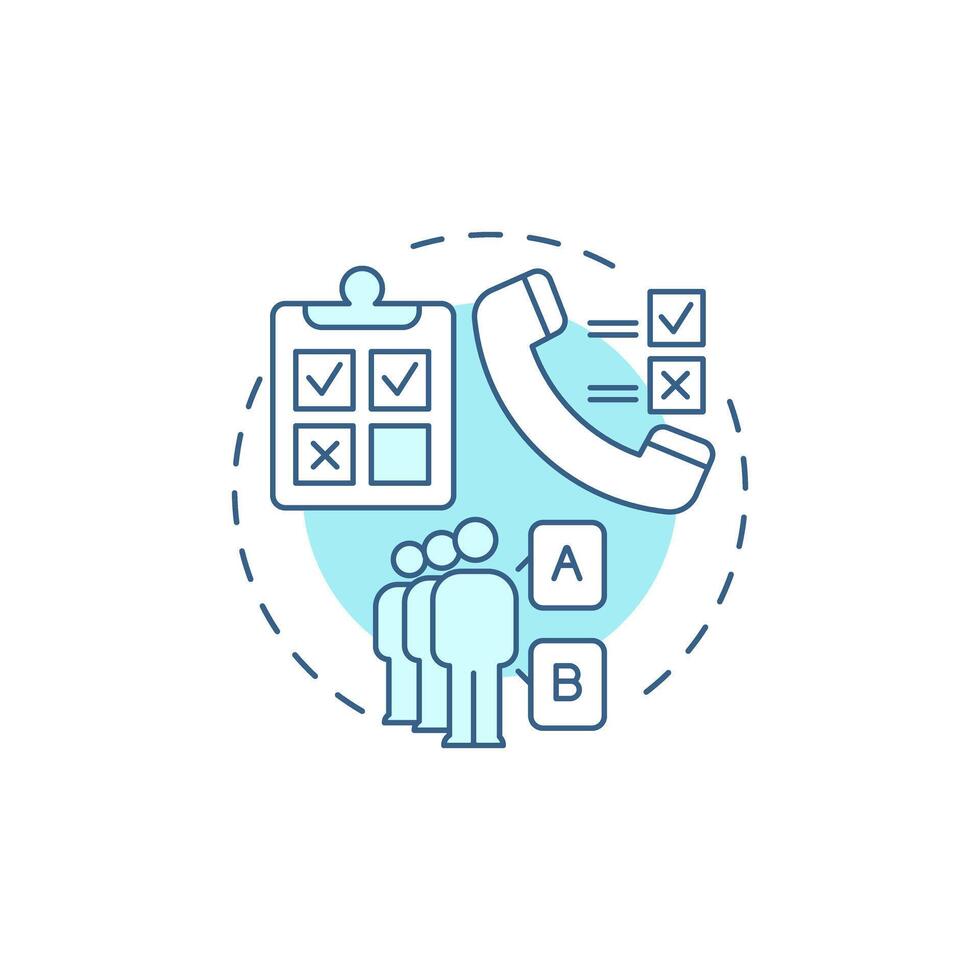 A

B