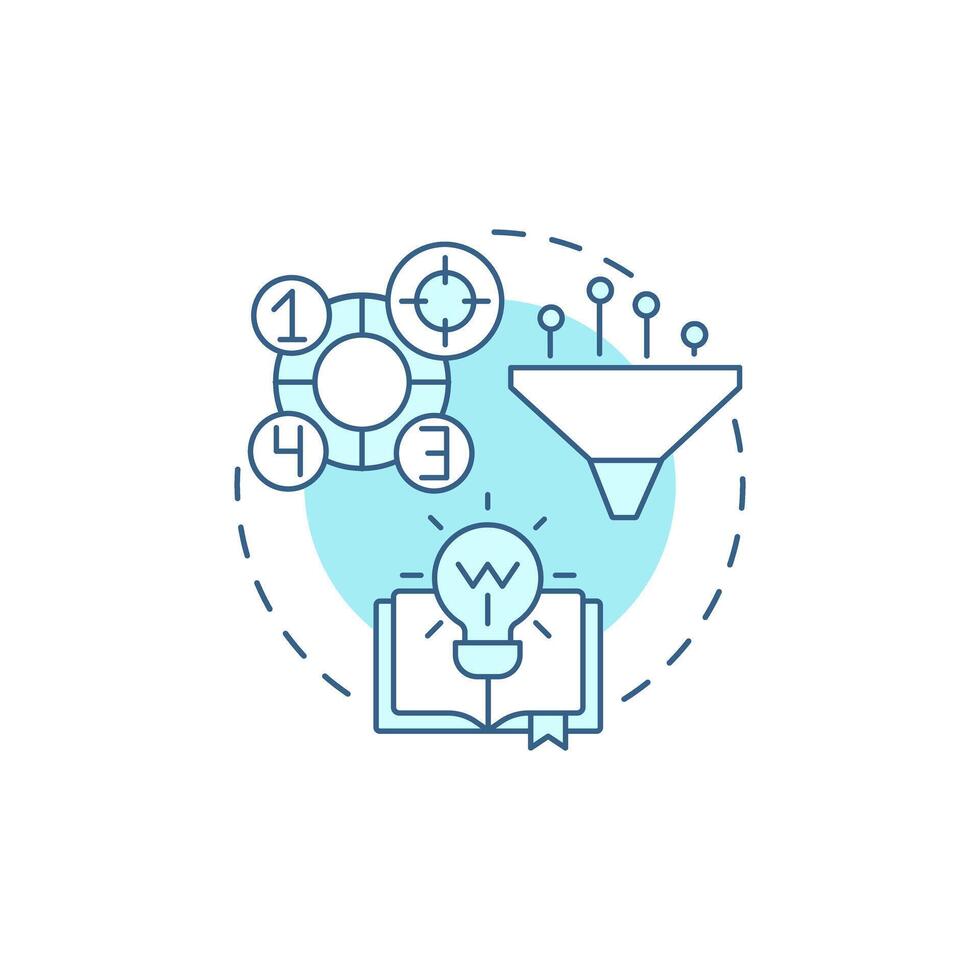 1
4
3