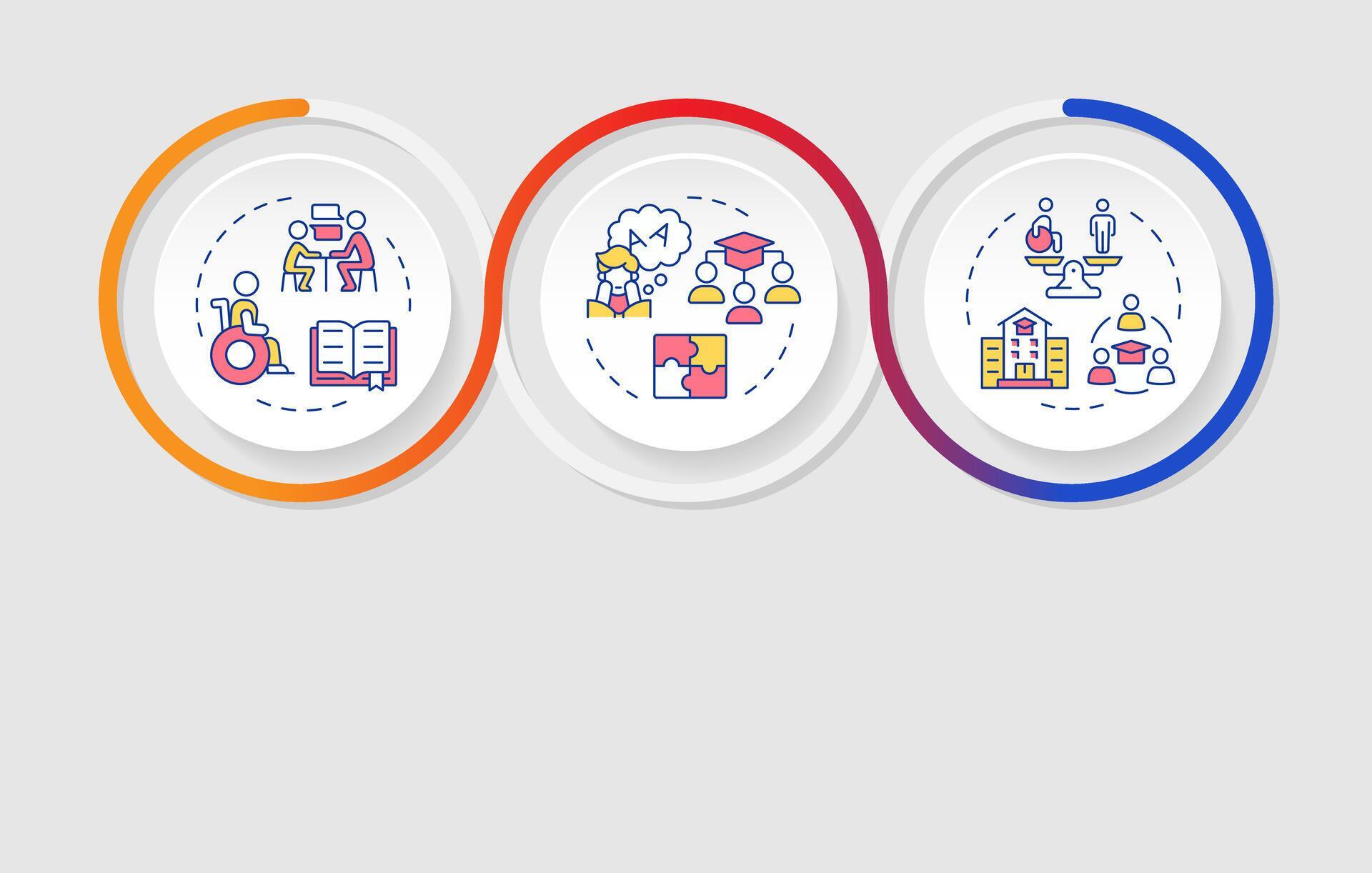 A A