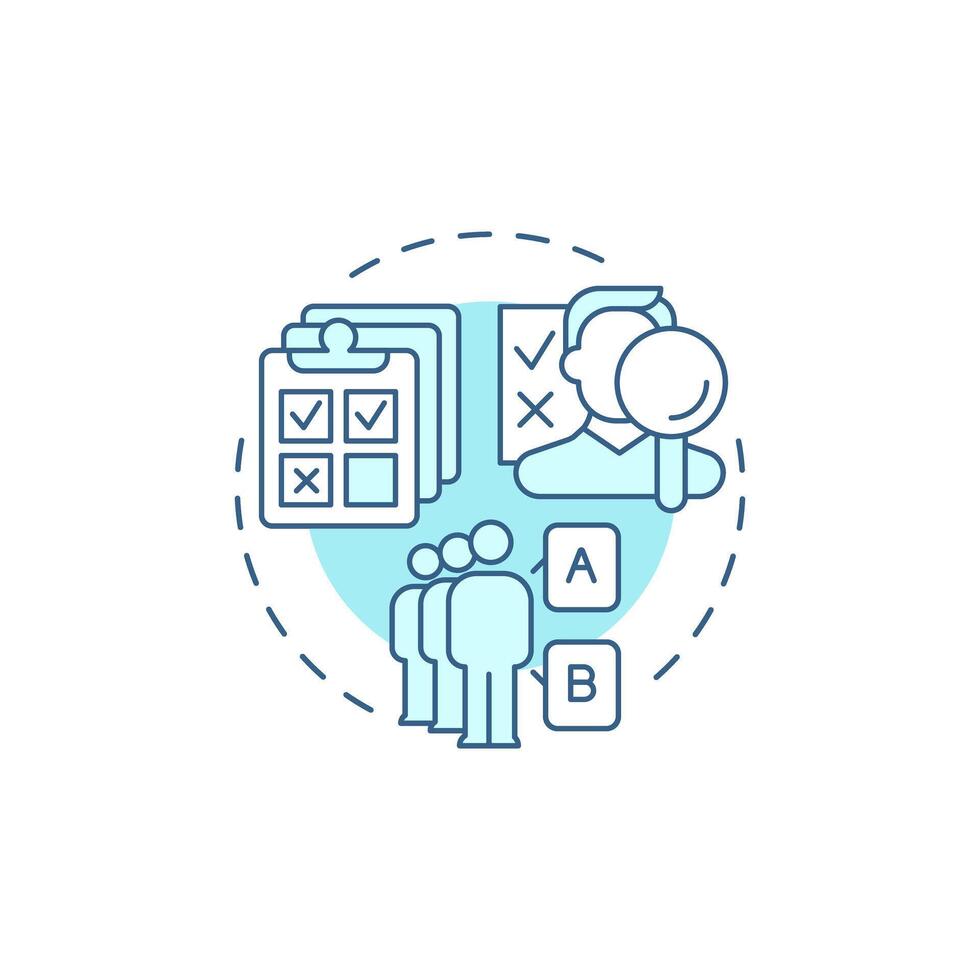 A
B