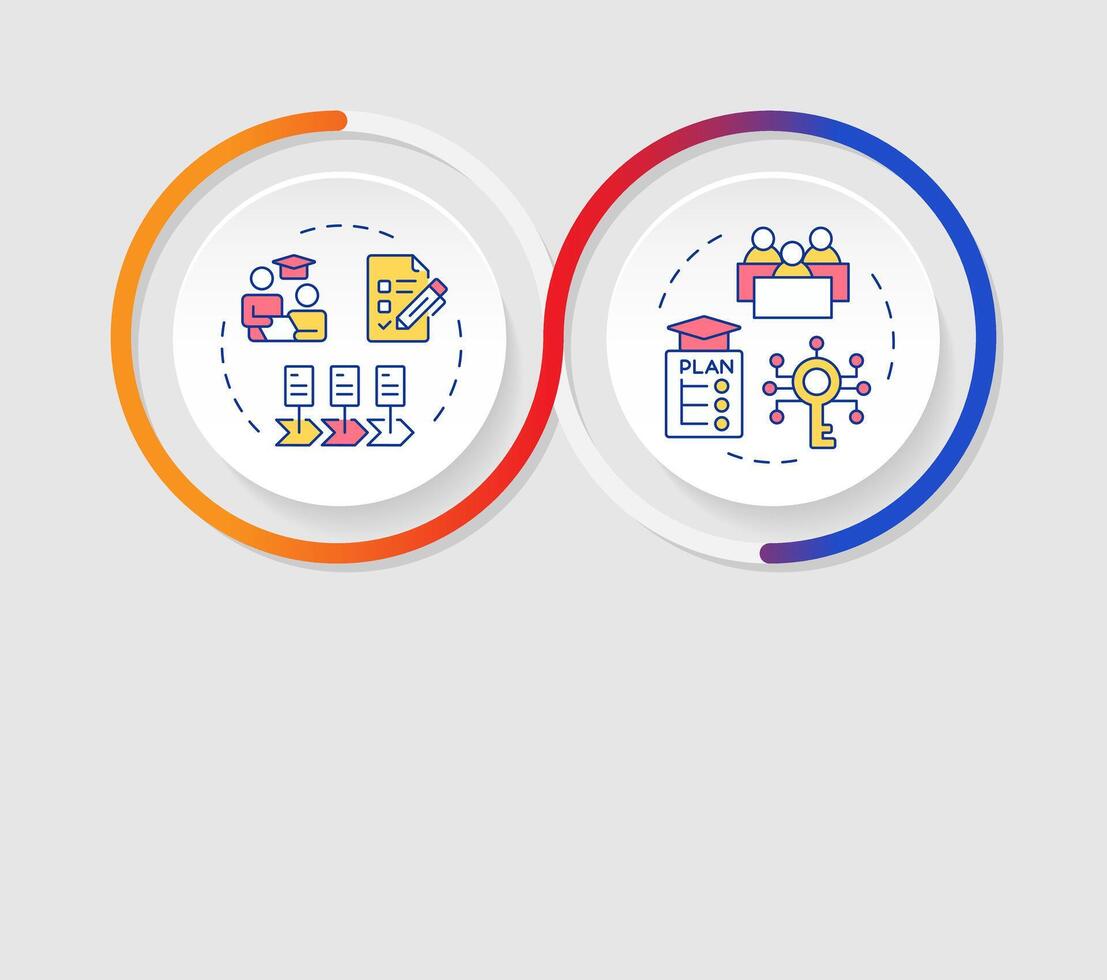 PLAN