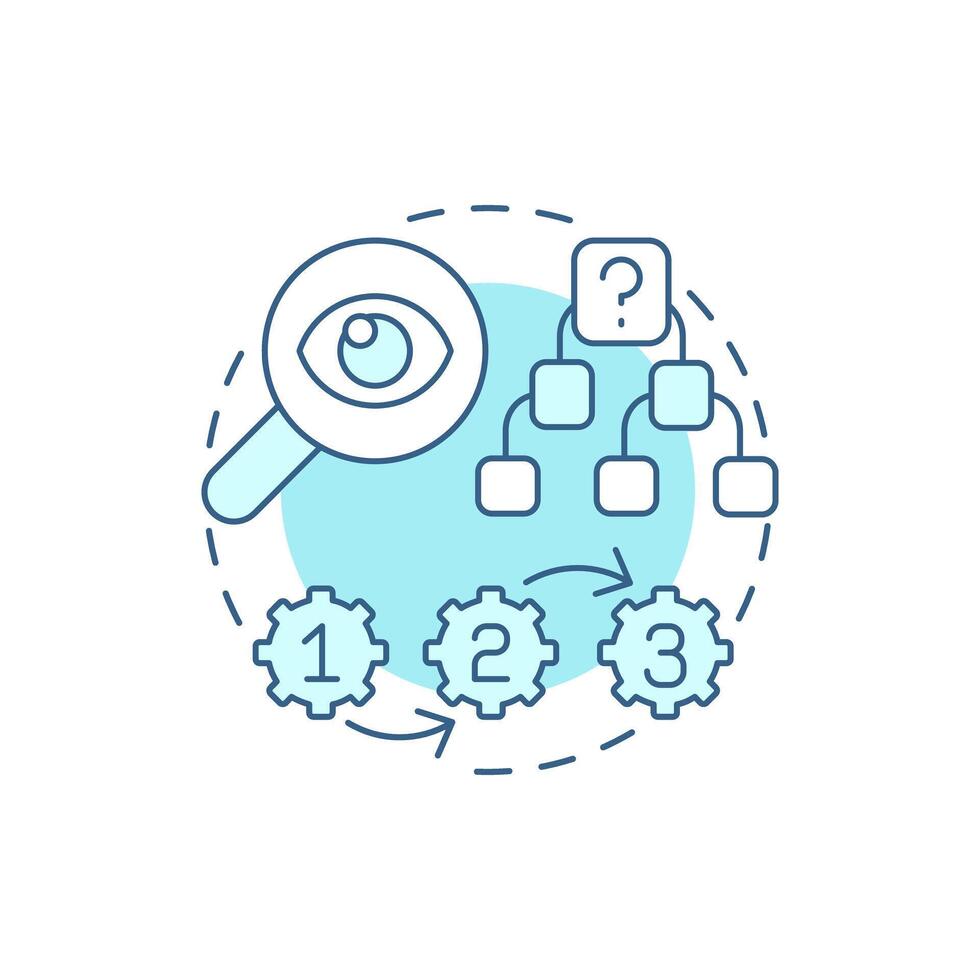 ?

1 2 3