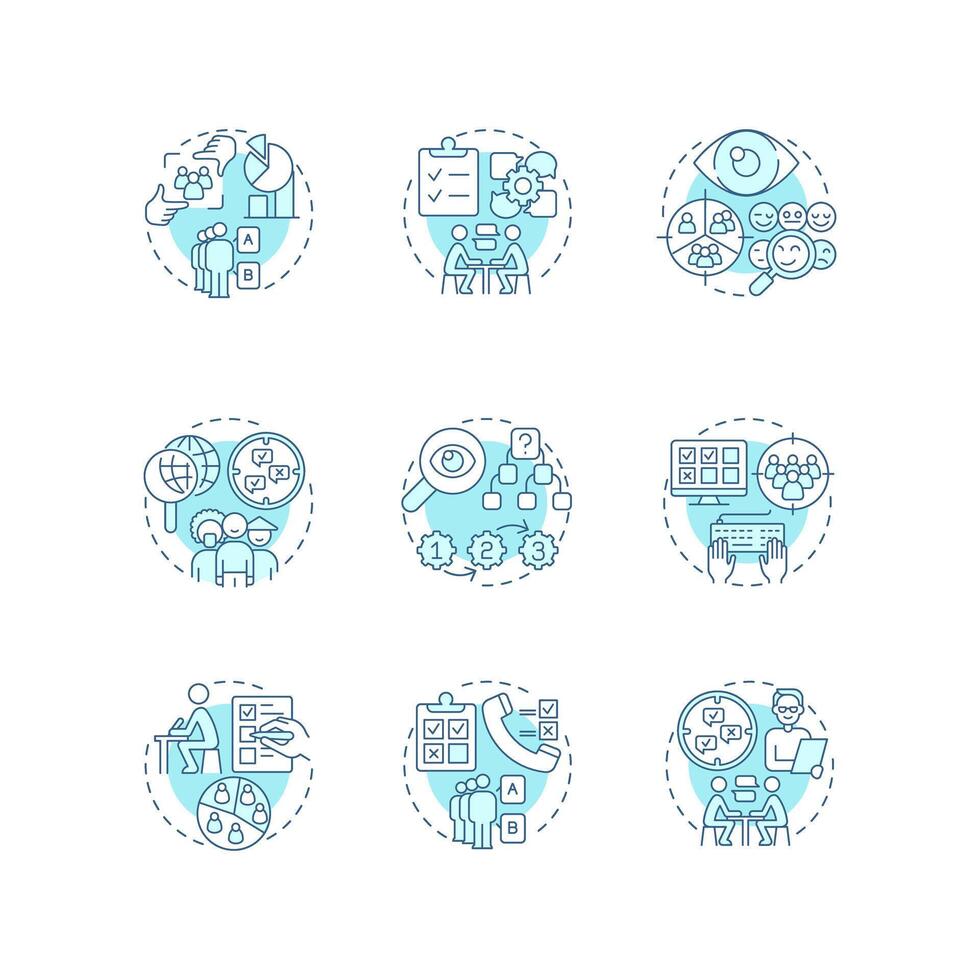 A
B
?
1
2
3
A
B