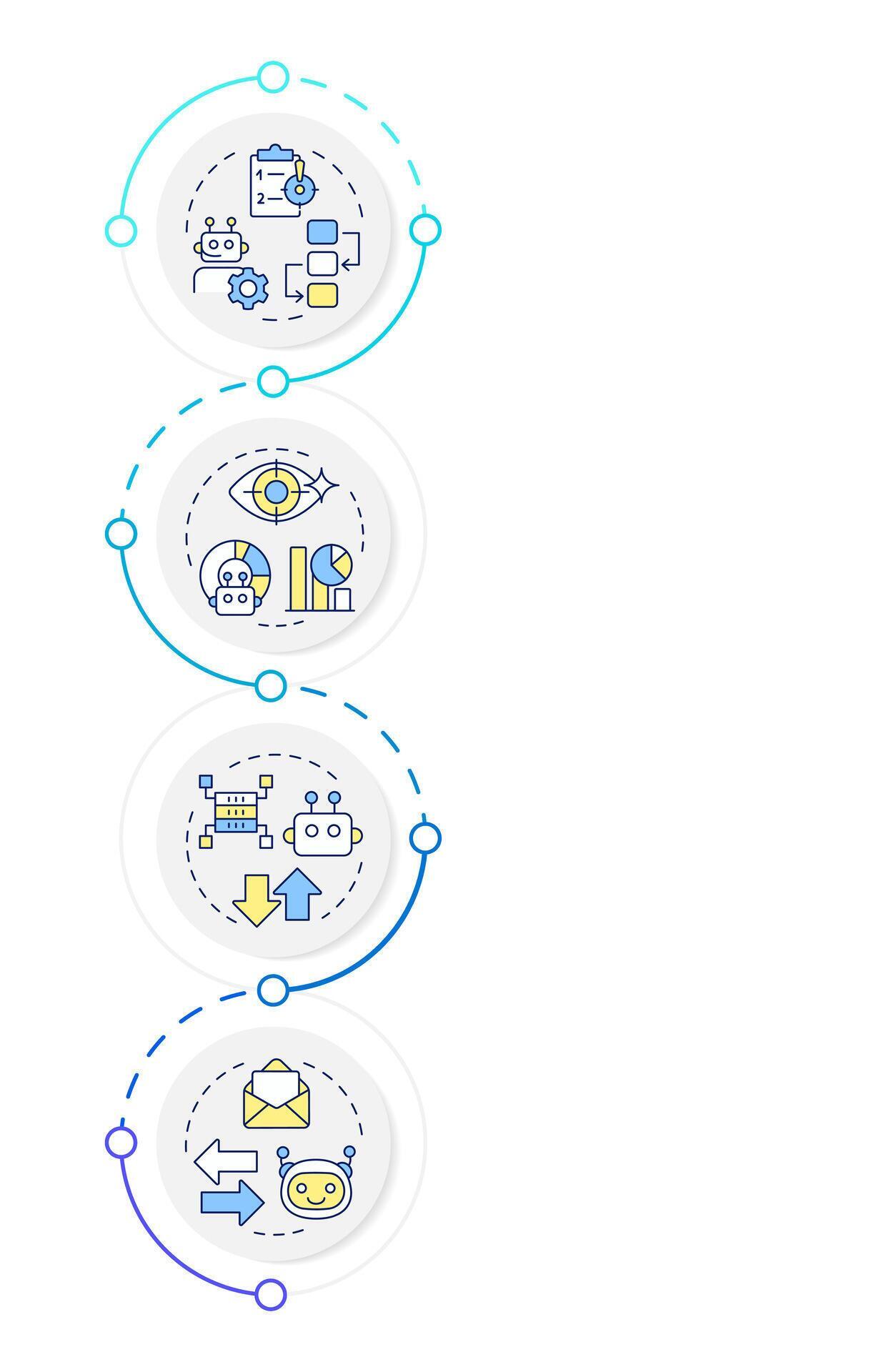 1
2