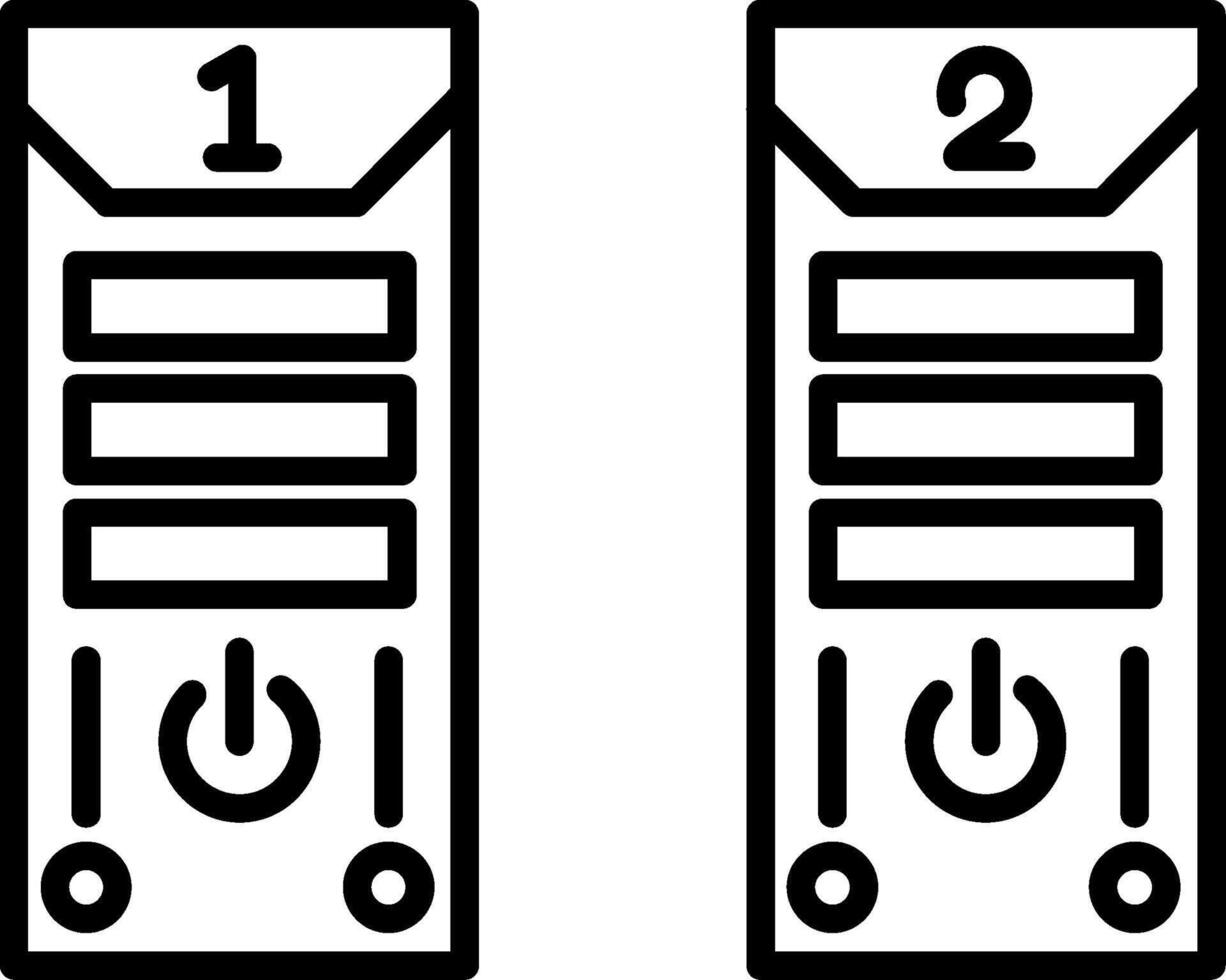 1

2