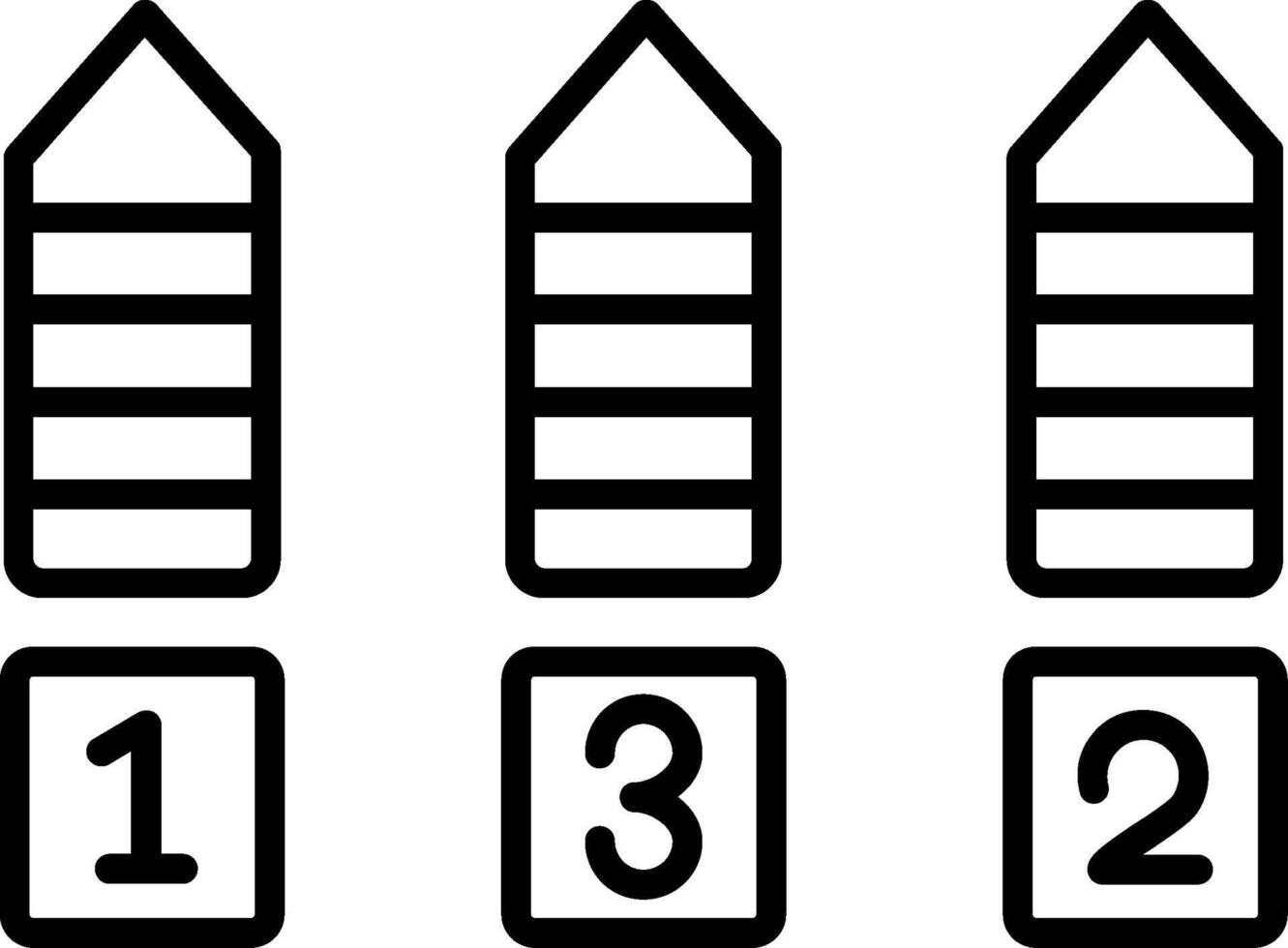 1 3 2