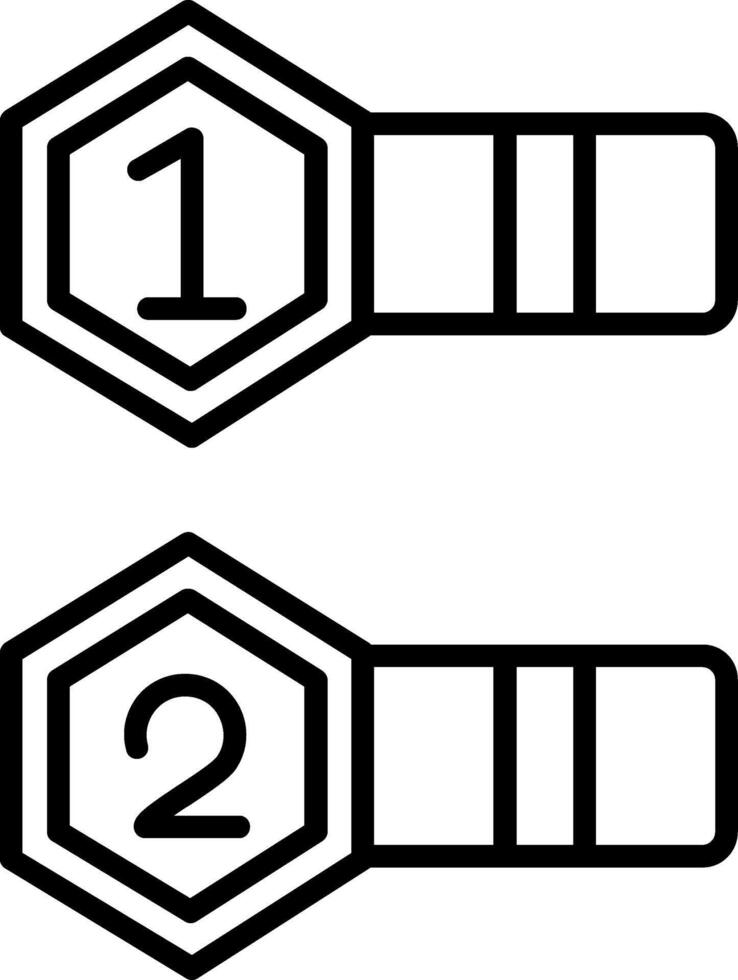 1

2