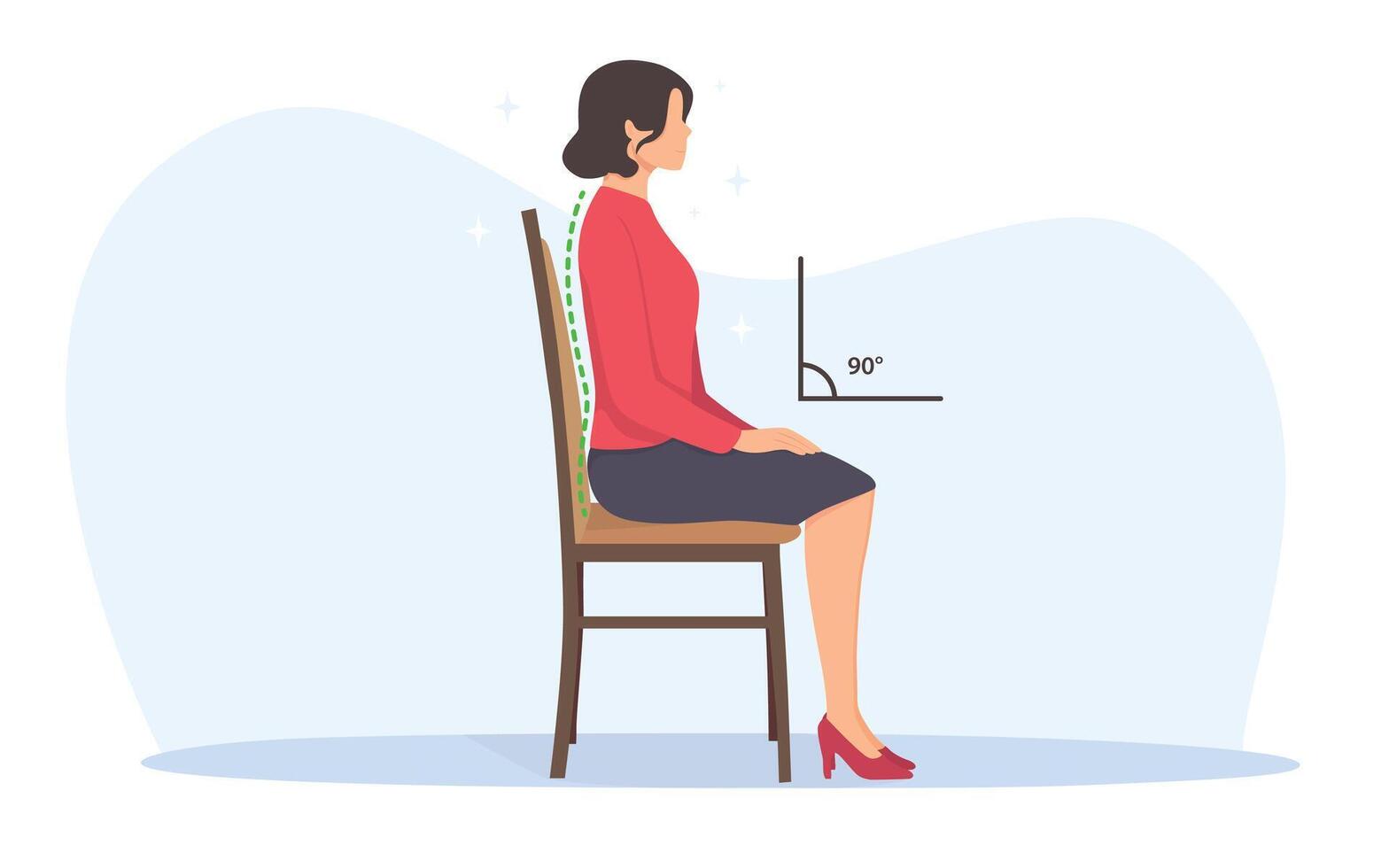 90°