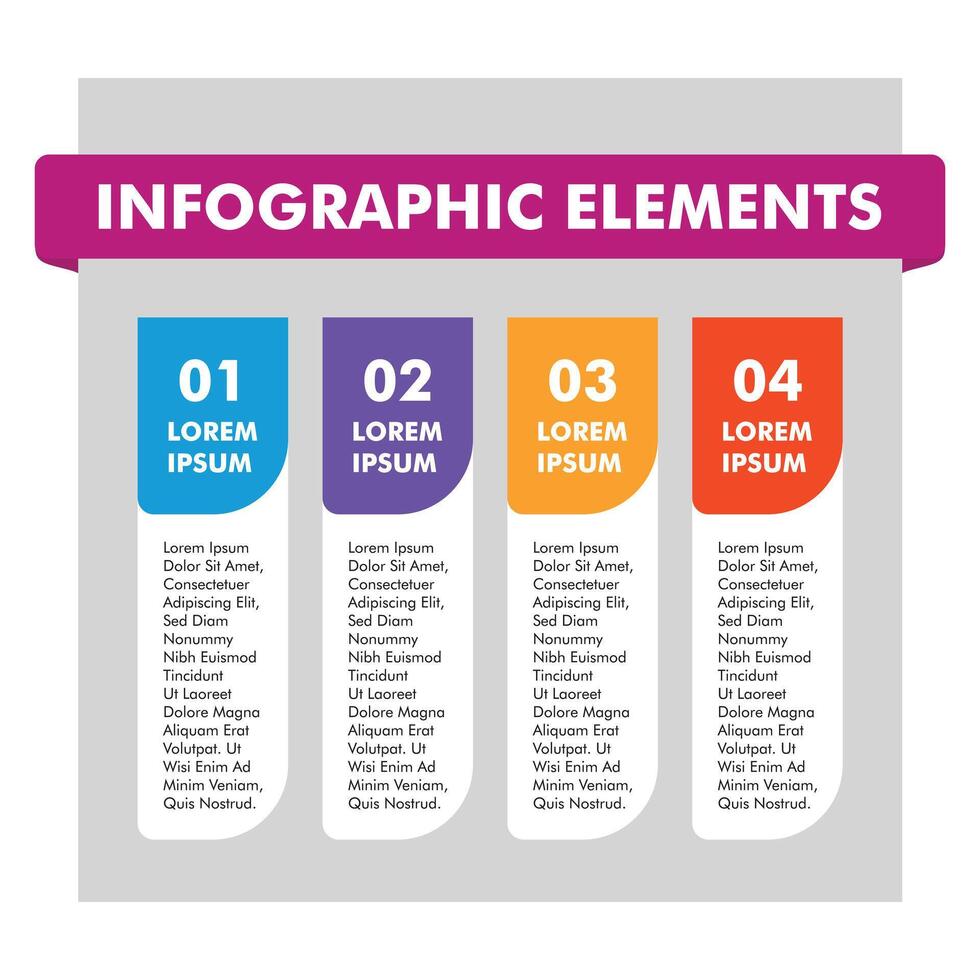 INFOGRAPHIC ELEMENTS

01
LOREM IPSUM

Lorem Ipsum Dolor Sit Amet, Consectetuer Adipiscing Elit, Sed Diam Nonummy Nibh Euismod Tincidunt Ut Laoreet Dolore Magna Aliquam Erat Volutpat. Ut Wisi Enim Ad Minim Veniam, Quis Nostrud.

02
LOREM IPSUM

Lorem Ipsum Dolor Sit Amet, Consectetuer Adipiscing Elit, Sed Diam Nonummy Nibh Euismod Tincidunt Ut Laoreet Dolore Magna Aliquam Erat Volutpat. Ut Wisi Enim Ad Minim Veniam, Quis Nostrud.

03
LOREM IPSUM

Lorem Ipsum Dolor Sit Amet, Consectetuer Adipiscing Elit, Sed Diam Nonummy Nibh Euismod Tincidunt Ut Laoreet Dolore Magna Aliquam Erat Volutpat. Ut Wisi Enim Ad Minim Veniam, Quis Nostrud.

04
LOREM IPSUM

Lorem Ipsum Dolor Sit Amet, Consectetuer Adipiscing Elit, Sed Diam Nonummy Nibh Euismod Tincidunt Ut Laoreet Dolore Magna Aliquam Erat Volutpat. Ut Wisi Enim Ad Minim Veniam, Quis Nostrud.