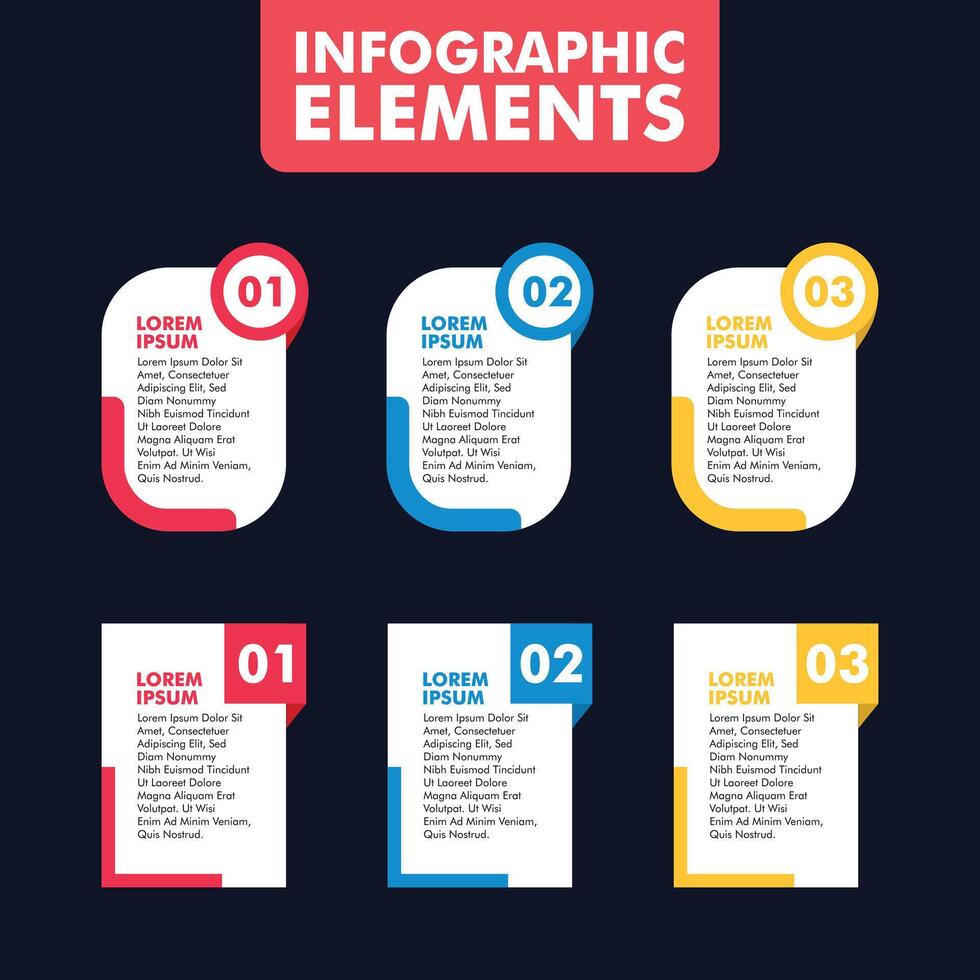 INFOGRAPHIC ELEMENTS

01

LOREM IPSUM

Lorem Ipsum Dolor Sit Amet, Consectetuer Adipiscing Elit, Sed Diam Nonummy Nibh Euismod Tincidunt Ut Laoreet Dolore Magna Aliquam Erat Volutpat. Ut Wisi Enim Ad Minim Veniam, Quis Nostrud.

02

LOREM IPSUM

Lorem Ipsum Dolor Sit Amet, Consectetuer Adipiscing Elit, Sed Diam Nonummy Nibh Euismod Tincidunt Ut Laoreet Dolore Magna Aliquam Erat Volutpat. Ut Wisi Enim Ad Minim Veniam, Quis Nostrud.

03

LOREM IPSUM

Lorem Ipsum Dolor Sit Amet, Consectetuer Adipiscing Elit, Sed Diam Nonummy Nibh Euismod Tincidunt Ut Laoreet Dolore Magna Aliquam Erat Volutpat. Ut Wisi Enim Ad Minim Veniam, Quis Nostrud.

01

LOREM IPSUM

Lorem Ipsum Dolor Sit Amet, Consectetuer Adipiscing Elit, Sed Diam Nonummy Nibh Euismod Tincidunt Ut Laoreet Dolore Magna Aliquam Erat Volutpat. Ut Wisi Enim Ad Minim Veniam, Quis Nostrud.

02

LOREM IPSUM

Lorem Ipsum Dolor Sit Amet, Consectetuer Adipiscing Elit, Sed Diam Nonummy Nibh Euismod Tincidunt Ut Laoreet Dolore Magna Aliquam Erat Volutpat. Ut Wisi Enim Ad Minim Veniam, Quis Nostrud.

03

LOREM IPSUM

Lorem Ipsum Dolor Sit Amet, Consectetuer Adipiscing Elit, Sed Diam Nonummy Nibh Euismod Tincidunt Ut Laoreet Dolore Magna Aliquam Erat Volutpat. Ut Wisi Enim Ad Minim Veniam, Quis Nostrud.