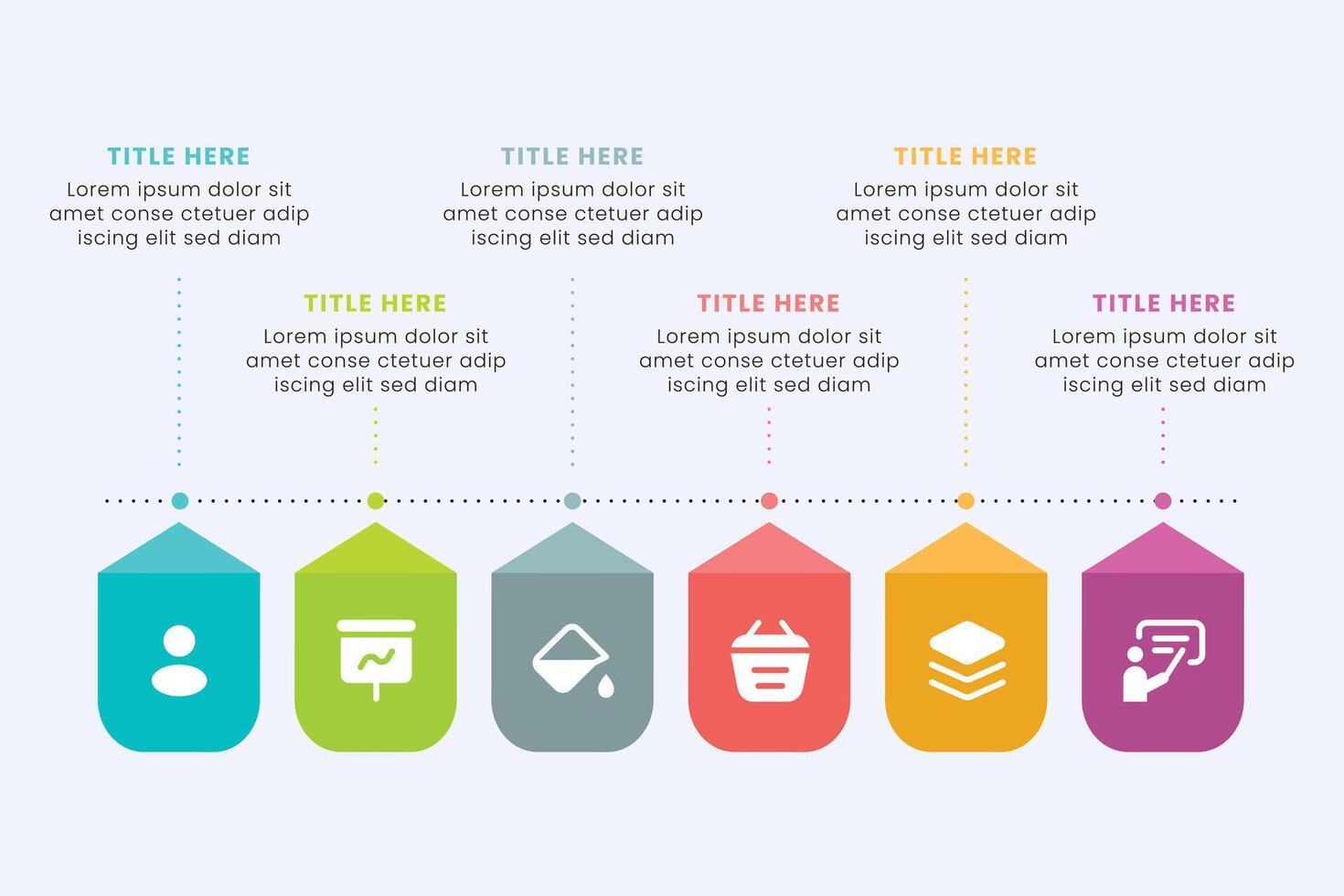 TITLE HERE
Lorem ipsum dolor sit amet conse ctetuer adip iscing elit sed diam

TITLE HERE
Lorem ipsum dolor sit amet conse ctetuer adip iscing elit sed diam

TITLE HERE
Lorem ipsum dolor sit amet conse ctetuer adip iscing elit sed diam

TITLE HERE
Lorem ipsum dolor sit amet conse ctetuer adip iscing elit sed diam

TITLE HERE
Lorem ipsum dolor sit amet conse ctetuer adip iscing elit sed diam

TITLE HERE
Lorem ipsum dolor sit amet conse ctetuer adip iscing elit sed diam