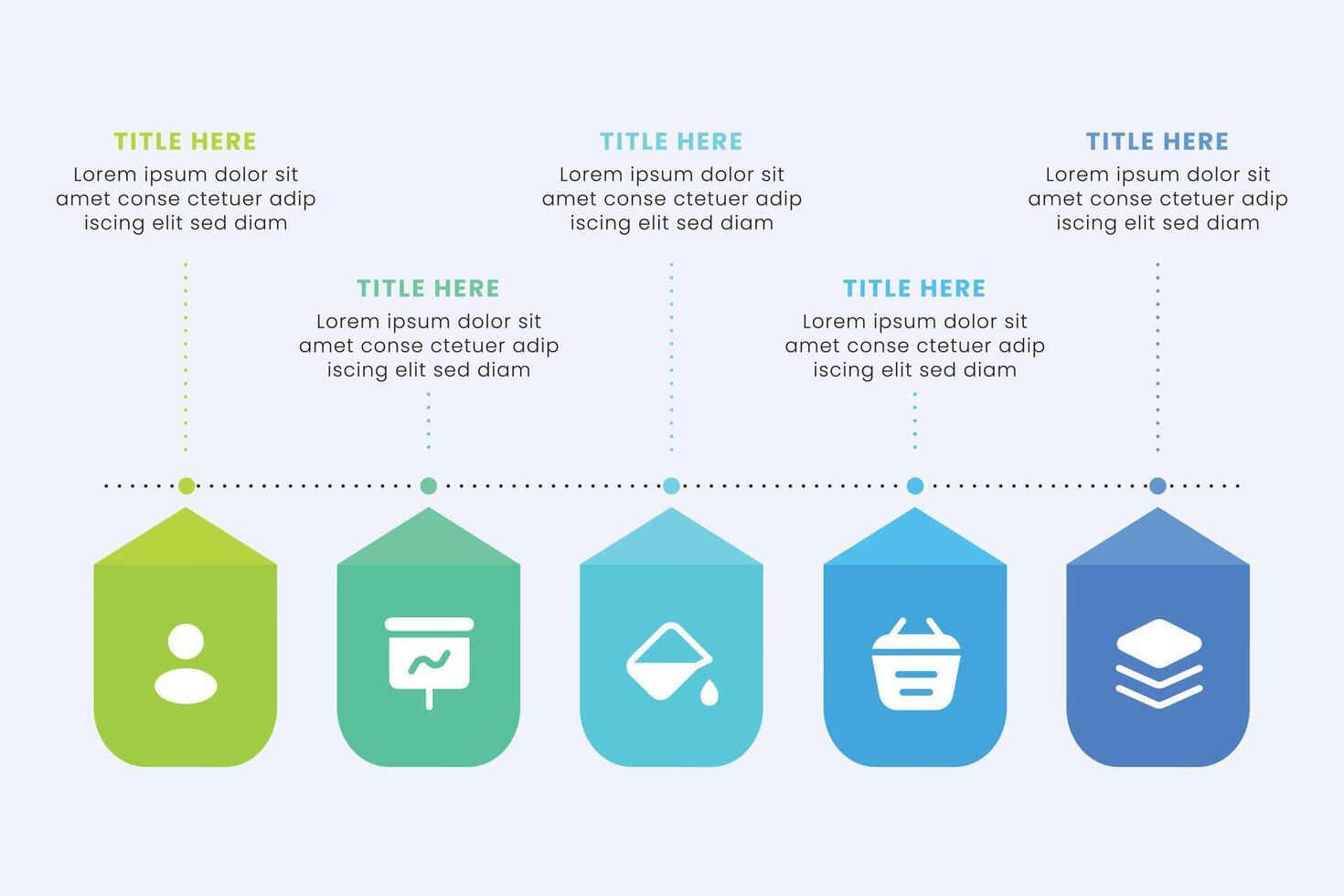 TITLE HERE
Lorem ipsum dolor sit amet conse ctetuer adip iscing elit sed diam

TITLE HERE
Lorem ipsum dolor sit amet conse ctetuer adip iscing elit sed diam

TITLE HERE
Lorem ipsum dolor sit amet conse ctetuer adip iscing elit sed diam

TITLE HERE
Lorem ipsum dolor sit amet conse ctetuer adip iscing elit sed diam

TITLE HERE
Lorem ipsum dolor sit amet conse ctetuer adip iscing elit sed diam