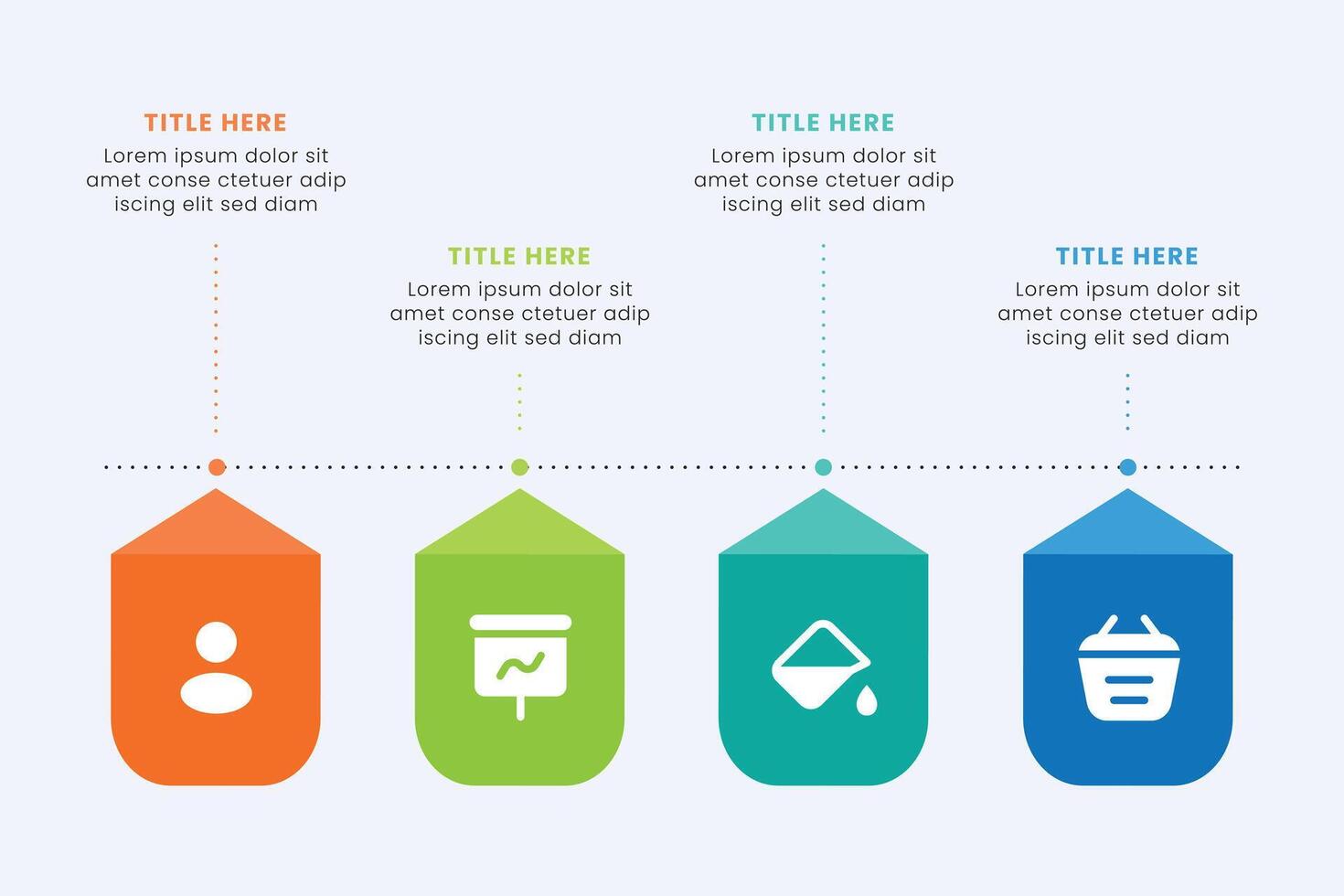 TITLE HERE
Lorem ipsum dolor sit amet conse ctetuer adip iscing elit sed diam

TITLE HERE
Lorem ipsum dolor sit amet conse ctetuer adip iscing elit sed diam

TITLE HERE
Lorem ipsum dolor sit amet conse ctetuer adip iscing elit sed diam

TITLE HERE
Lorem ipsum dolor sit amet conse ctetuer adip iscing elit sed diam