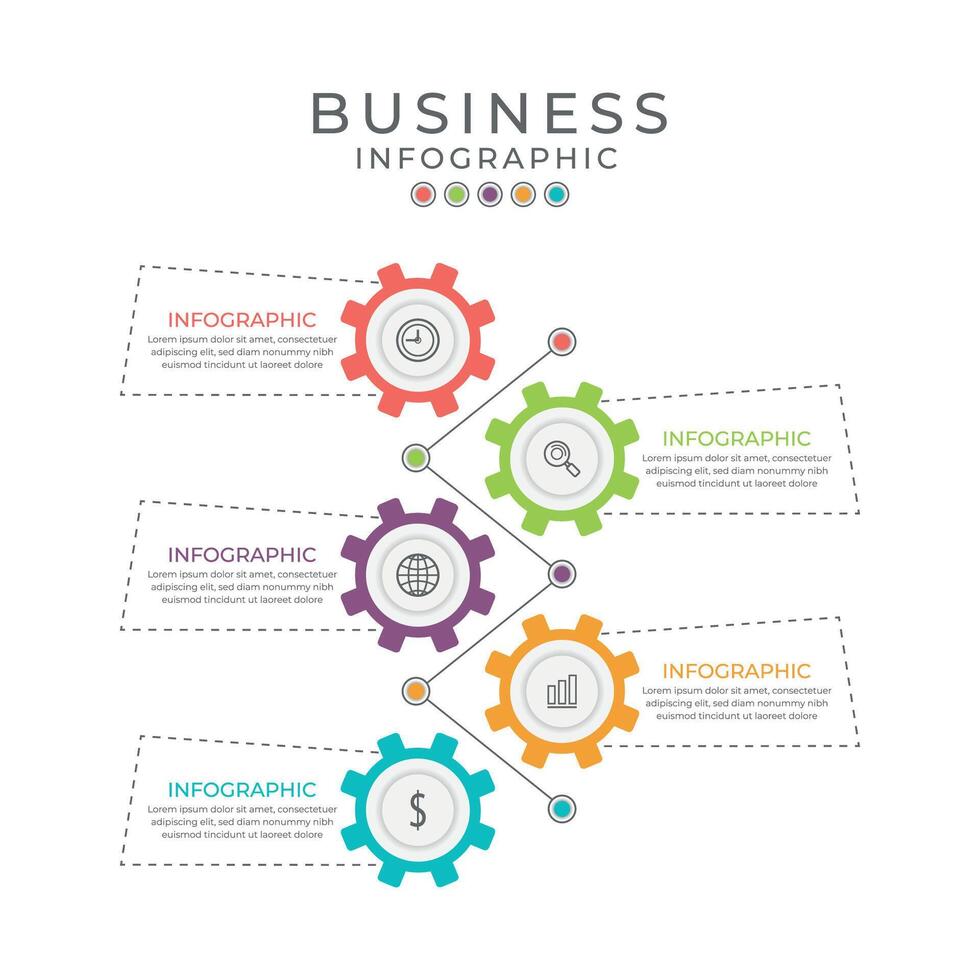 BUSINESS
INFOGRAPHIC

INFOGRAPHIC
Lorem ipsum dolor sit amet, consectetuer adipiscing elit, sed diam nonummy nibh euismod tincidunt ut laoreet dolore

INFOGRAPHIC
Lorem ipsum dolor sit amet, consectetuer adipiscing elit, sed diam nonummy nibh euismod tincidunt ut laoreet dolore

INFOGRAPHIC
Lorem ipsum dolor sit amet, consectetuer adipiscing elit, sed diam nonummy nibh euismod tincidunt ut laoreet dolore

INFOGRAPHIC
Lorem ipsum dolor sit amet, consectetuer adipiscing elit, sed diam nonummy nibh euismod tincidunt ut laoreet dolore

INFOGRAPHIC
Lorem ipsum dolor sit amet, consectetuer adipiscing elit, sed diam nonummy nibh euismod tincidunt ut laoreet dolore

$