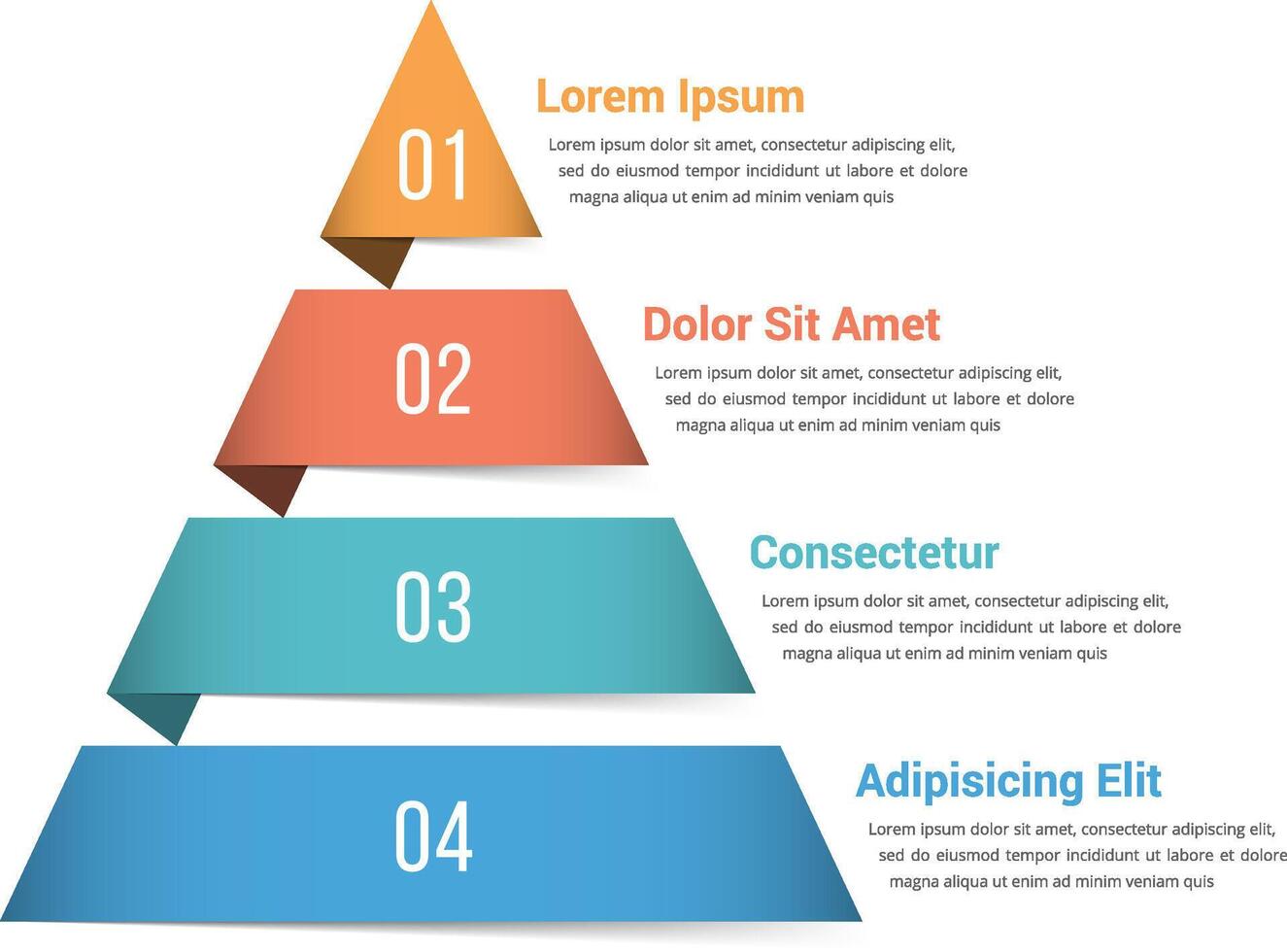 01

Lorem Ipsum

Lorem ipsum dolor sit amet, consectetur adipiscing elit, sed do eiusmod tempor incididunt ut labore et dolore magna aliqua ut enim ad minim veniam quis

02

Dolor Sit Amet

Lorem ipsum dolor sit amet, consectetur adipiscing elit, sed do eiusmod tempor incididunt ut labore et dolore magna aliqua ut enim ad minim veniam quis

03

Consectetur

Lorem ipsum dolor sit amet, consectetur adipiscing elit, sed do eiusmod tempor incididunt ut labore et dolore magna aliqua ut enim ad minim veniam quis

04

Adipisicing Elit

Lorem ipsum dolor sit amet, consectetur adipiscing elit, sed do eiusmod tempor incididunt ut labore et dolore magna aliqua ut enim ad minim veniam quis