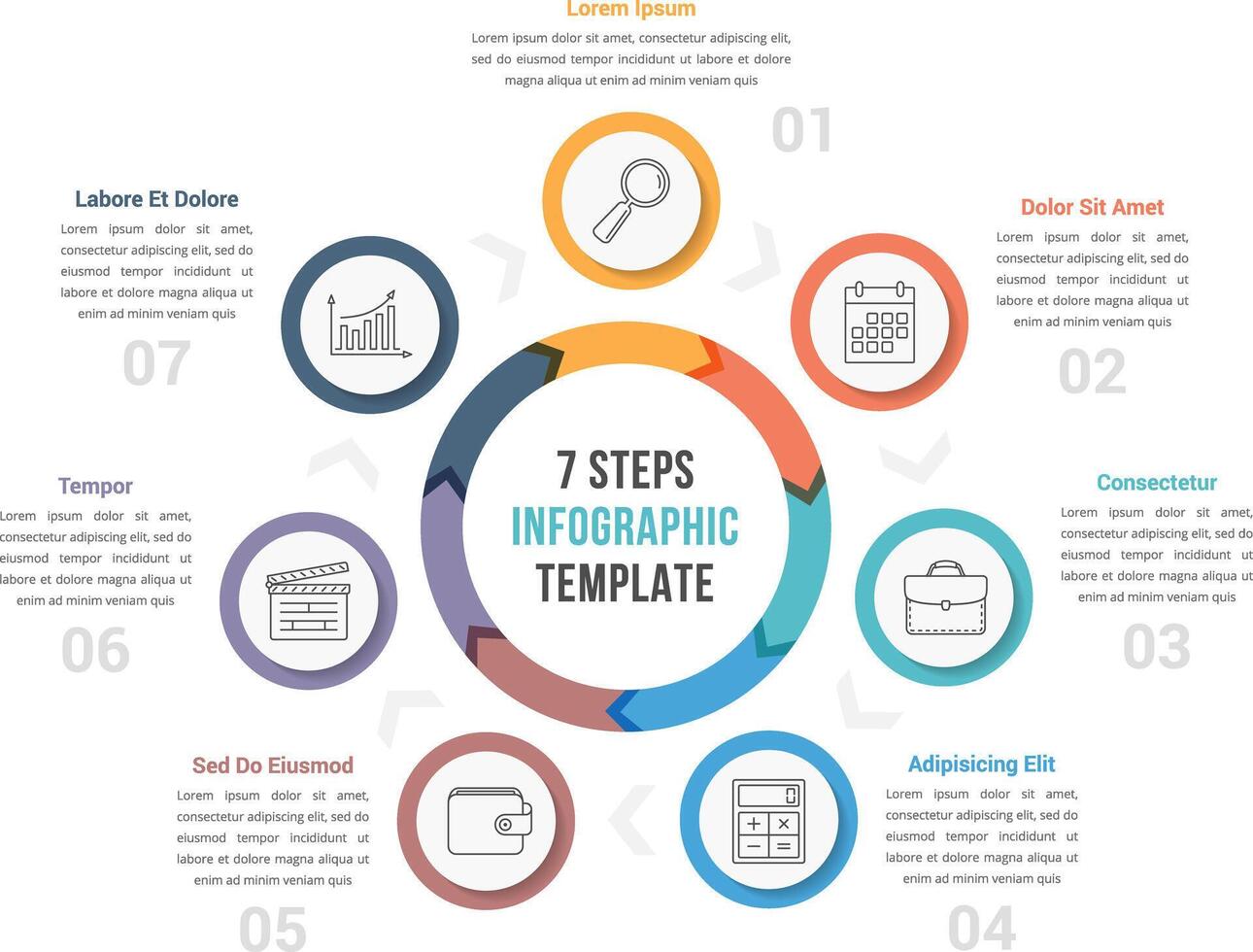 Lorem Ipsum

Lorem ipsum dolor sit amet, consectetur adipiscing elit, sed do eiusmod tempor incididunt ut labore et dolore magna aliqua ut enim ad minim veniam quis

01

Dolor Sit Amet

Lorem ipsum dolor sit amet, consectetur adipiscing elit, sed do eiusmod tempor incididunt ut labore et dolore magna aliqua ut enim ad minim veniam quis

02

Consectetur

Lorem ipsum dolor sit amet, consectetur adipiscing elit, sed do eiusmod tempor incididunt ut labore et dolore magna aliqua ut enim ad minim veniam quis

03

Adipisicing Elit

Lorem ipsum dolor sit amet, consectetur adipiscing elit, sed do eiusmod tempor incididunt ut labore et dolore magna aliqua ut enim ad minim veniam quis

04

Sed Do Eiusmod

Lorem ipsum dolor sit amet, consectetur adipiscing elit, sed do eiusmod tempor incididunt ut labore et dolore magna aliqua ut enim ad minim veniam quis

05

Tempor

Lorem ipsum dolor sit amet, consectetur adipiscing elit, sed do eiusmod tempor incididunt ut labore et dolore magna aliqua ut enim ad minim veniam quis

06

Labore Et Dolore

Lorem ipsum dolor sit amet, consectetur adipiscing elit, sed do eiusmod tempor incididunt ut labore et dolore magna aliqua ut enim ad minim veniam quis

07

7 STEPS
INFOGRAPHIC
TEMPLATE