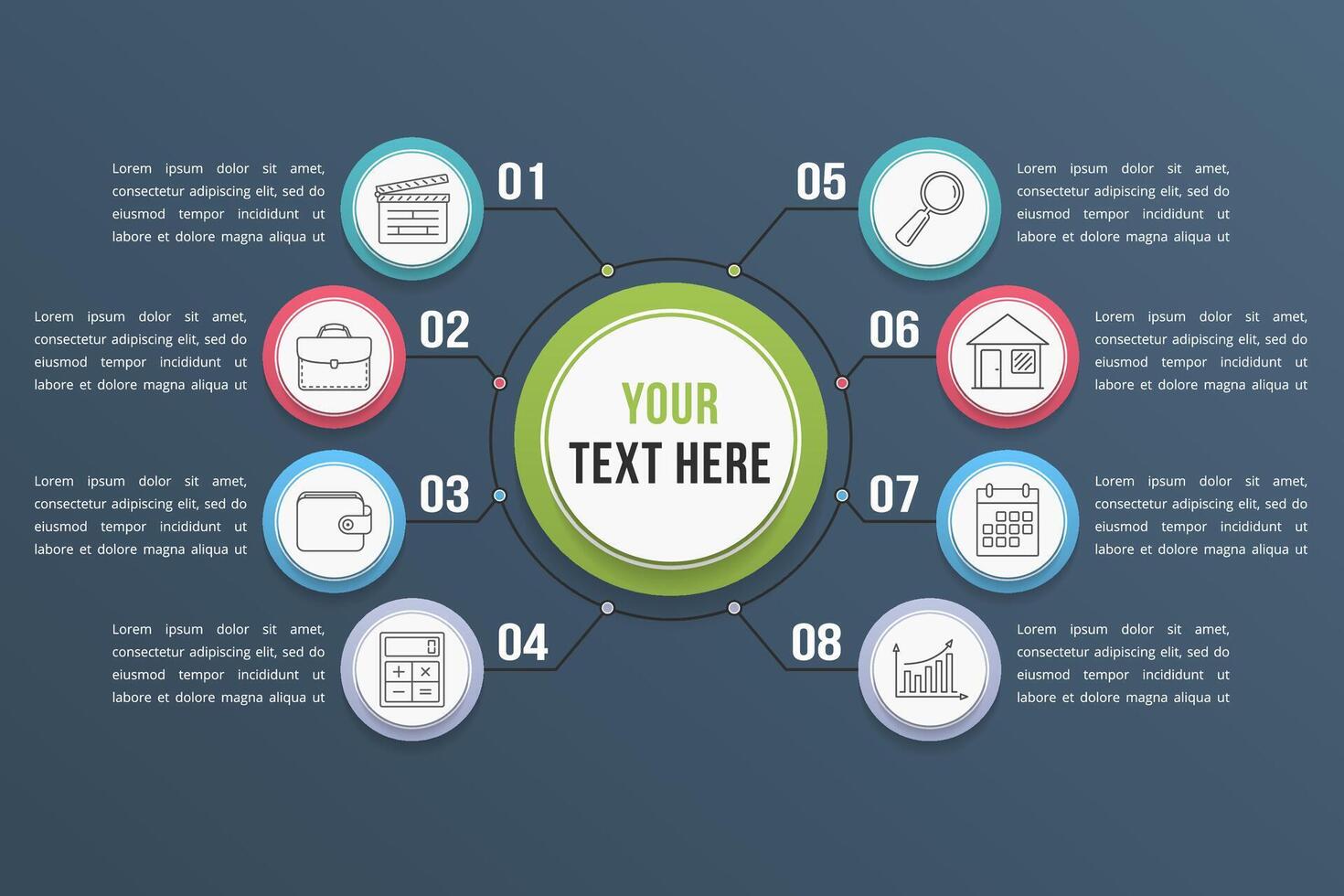 Lorem ipsum dolor sit amet, consectetur adipiscing elit, sed do eiusmod tempor incididunt ut labore et dolore magna aliqua ut

01

Lorem ipsum dolor sit amet, consectetur adipiscing elit, sed do eiusmod tempor incididunt ut labore et dolore magna aliqua ut

02

Lorem ipsum dolor sit amet, consectetur adipiscing elit, sed do eiusmod tempor incididunt ut labore et dolore magna aliqua ut

03

Lorem ipsum dolor sit amet, consectetur adipiscing elit, sed do eiusmod tempor incididunt ut labore et dolore magna aliqua ut

04

YOUR
TEXT HERE

05

Lorem ipsum dolor sit amet, consectetur adipiscing elit, sed do eiusmod tempor incididunt ut labore et dolore magna aliqua ut

06

Lorem ipsum dolor sit amet, consectetur adipiscing elit, sed do eiusmod tempor incididunt ut labore et dolore magna aliqua ut

07

Lorem ipsum dolor sit amet, consectetur adipiscing elit, sed do eiusmod tempor incididunt ut labore et dolore magna aliqua ut

08

Lorem ipsum dolor sit amet, consectetur adipiscing elit, sed do eiusmod tempor incididunt ut labore et dolore magna aliqua ut