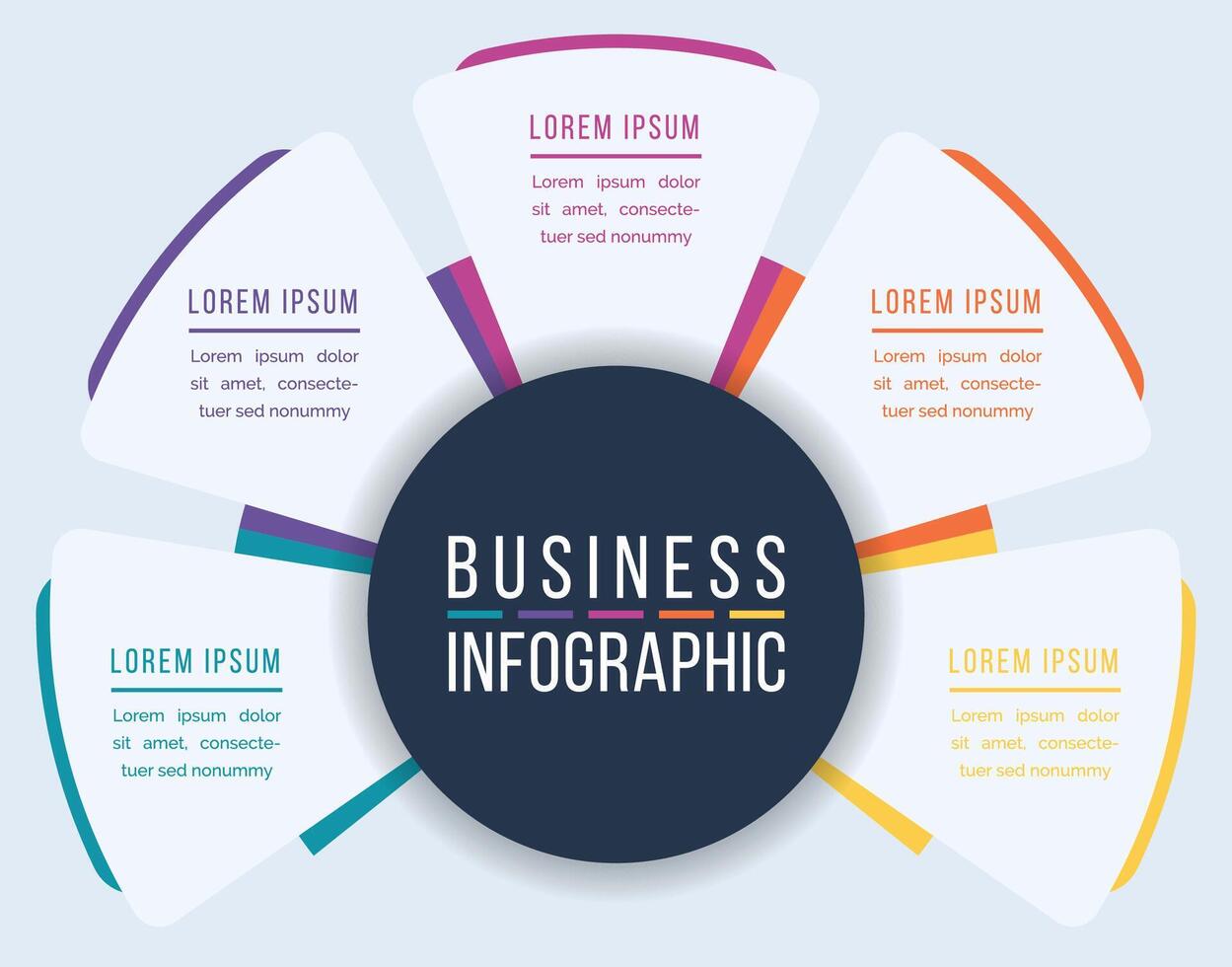 LOREM IPSUM
Lorem ipsum dolor sit amet, consectetuer sed nonummy

LOREM IPSUM
Lorem ipsum dolor sit amet, consectetuer sed nonummy

LOREM IPSUM
Lorem ipsum dolor sit amet, consectetuer sed nonummy

BUSINESS
INFOGRAPHIC

LOREM IPSUM
Lorem ipsum dolor sit amet, consectetuer sed nonummy

LOREM IPSUM
Lorem ipsum dolor sit amet, consectetuer sed nonummy