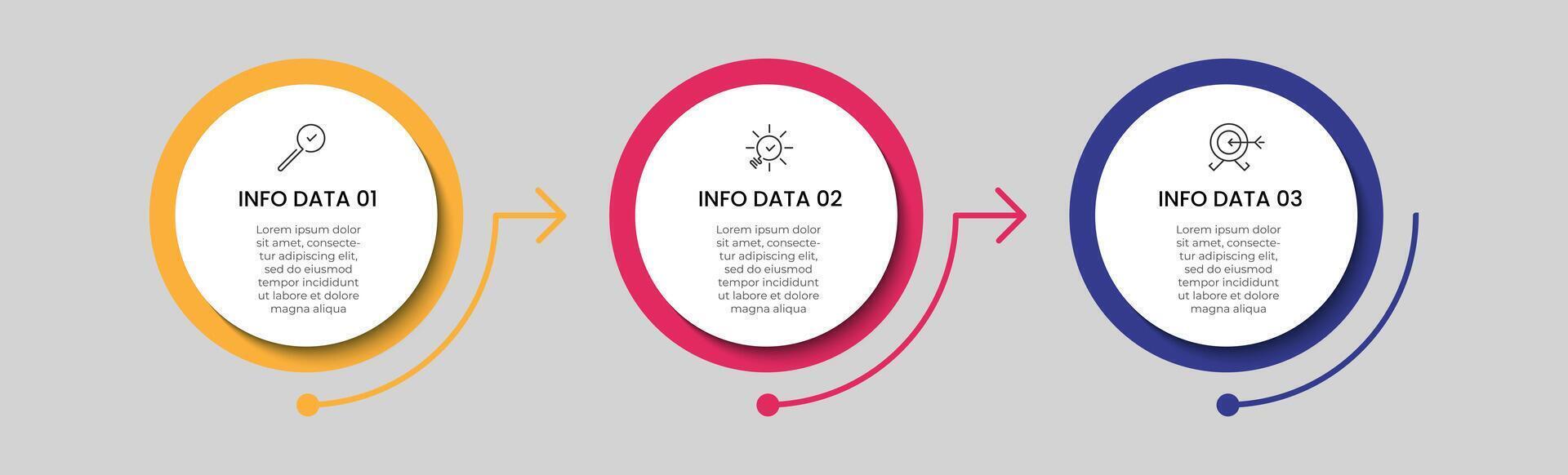 INFO DATA 01

Lorem ipsum dolor sit amet, consectetur adipiscing elit, sed do eiusmod tempor incididunt ut labore et dolore magna aliqua

INFO DATA 02

Lorem ipsum dolor sit amet, consectetur adipiscing elit, sed do eiusmod tempor incididunt ut labore et dolore magna aliqua

INFO DATA 03

Lorem ipsum dolor sit amet, consectetur adipiscing elit, sed do eiusmod tempor incididunt ut labore et dolore magna aliqua