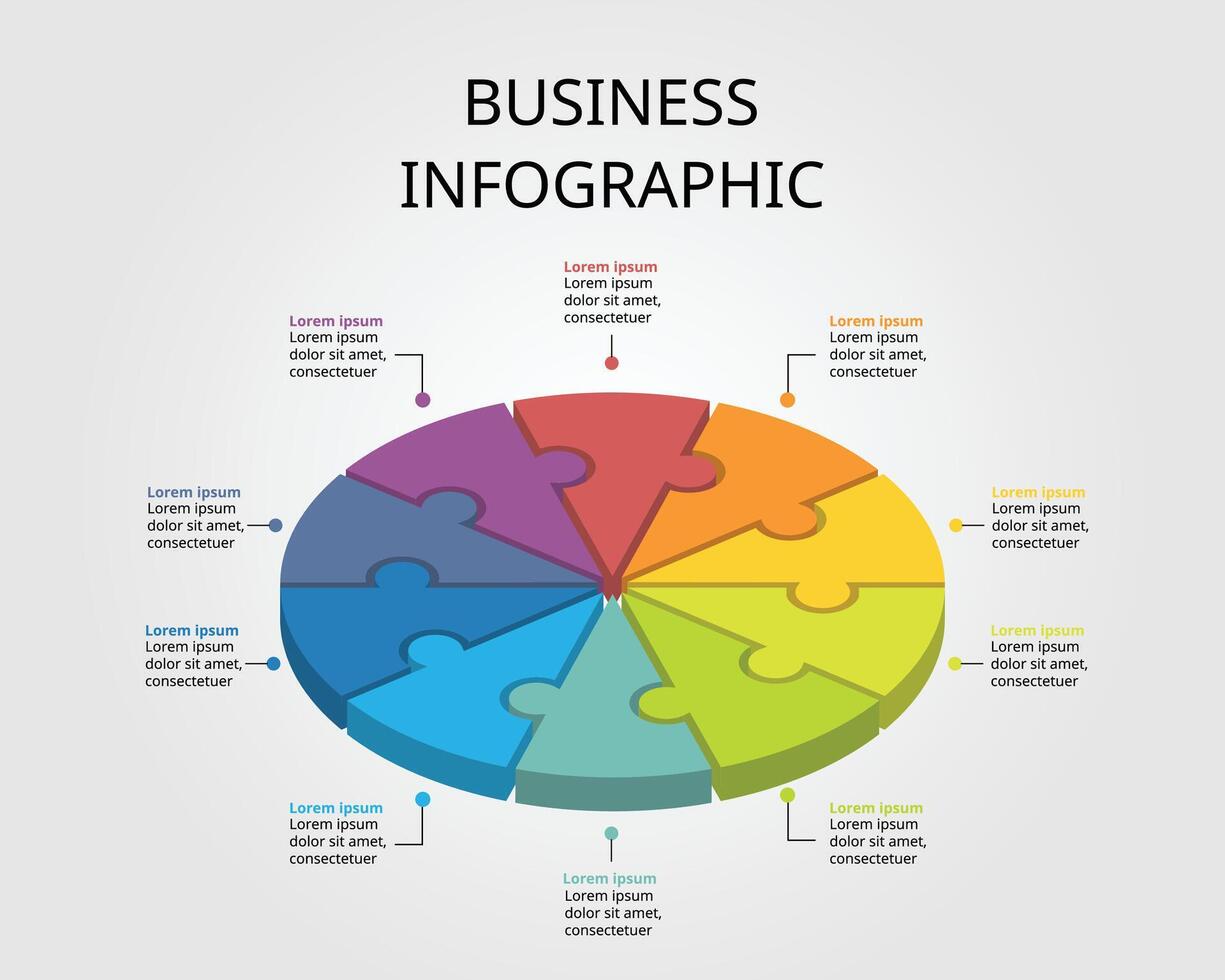 BUSINESS INFOGRAPHIC

Lorem ipsum
Lorem ipsum dolor sit amet, consectetuer

Lorem ipsum
Lorem ipsum dolor sit amet, consectetuer

Lorem ipsum
Lorem ipsum dolor sit amet, consectetuer

Lorem ipsum
Lorem ipsum dolor sit amet, consectetuer

Lorem ipsum
Lorem ipsum dolor sit amet, consectetuer

Lorem ipsum
Lorem ipsum dolor sit amet, consectetuer

Lorem ipsum
Lorem ipsum dolor sit amet, consectetuer

Lorem ipsum
Lorem ipsum dolor sit amet, consectetuer

Lorem ipsum
Lorem ipsum dolor sit amet, consectetuer

Lorem ipsum
Lorem ipsum dolor sit amet, consectetuer