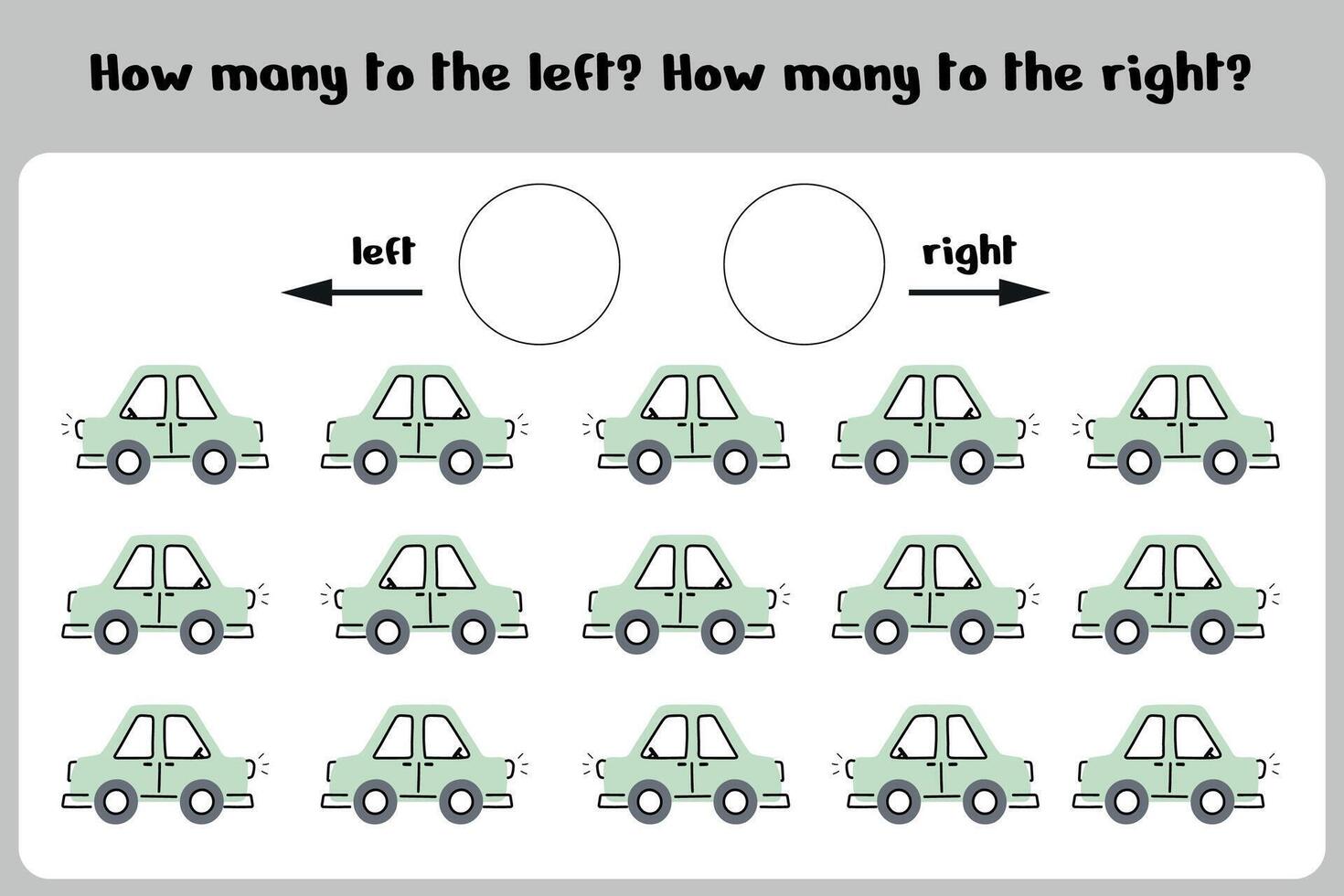 How many to the left? How many to the right?

left

right